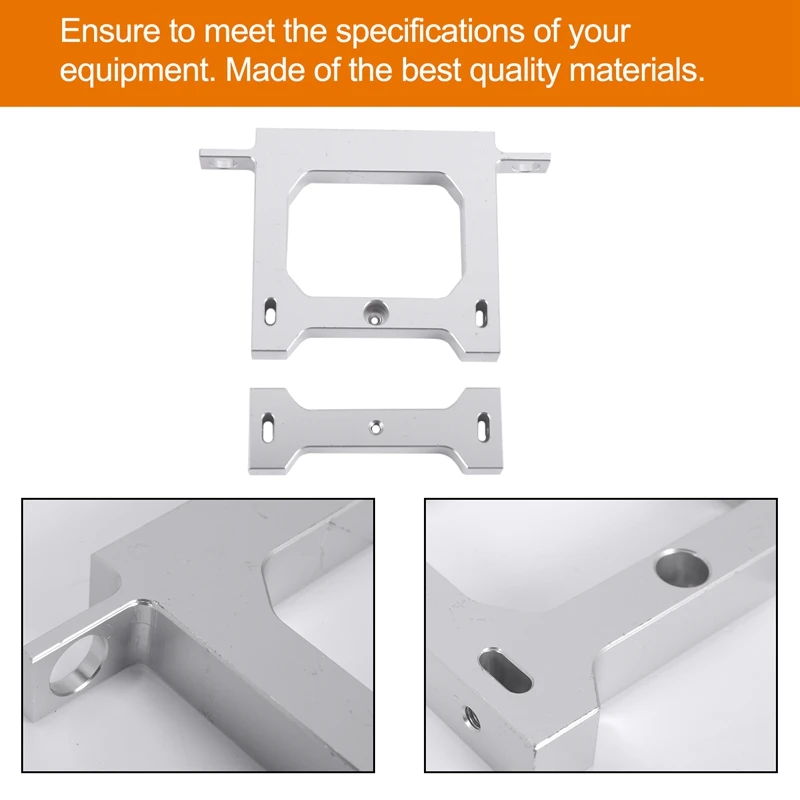 Ensure to meet the specifications of your equipment. Made of the best quality materials.