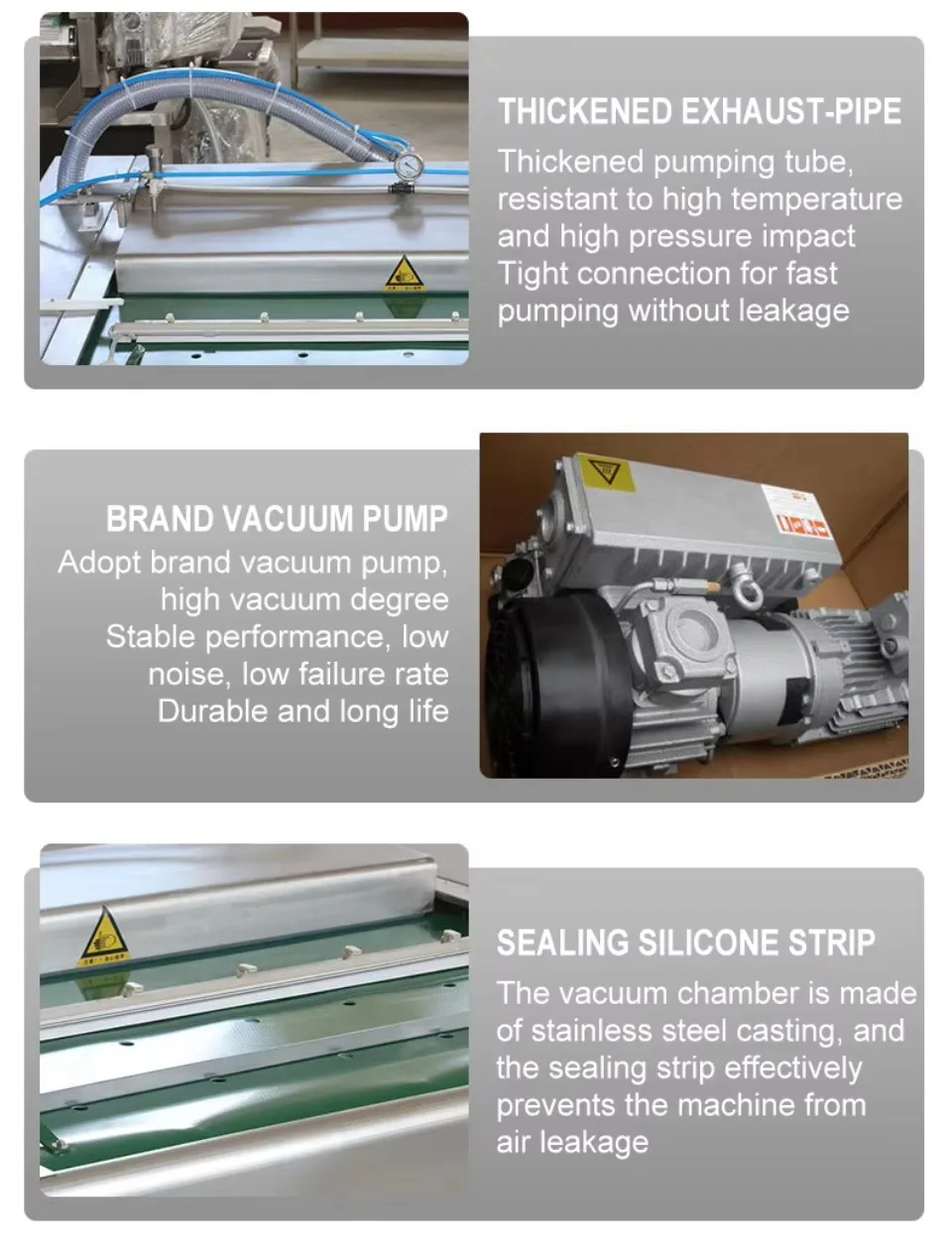 THICKENED EXHAUST-PIPE
Thickened pumping tube, resistant to high temperature and high pressure impact
Tight connection for fast pumping without leakage

BRAND VACUUM PUMP
Adopt brand vacuum pump, high vacuum degree
Stable performance, low noise, low failure rate
Durable and long life

SEALING SILICONE STRIP
The vacuum chamber is made of stainless steel casting, and the sealing strip effectively prevents the machine from air leakage