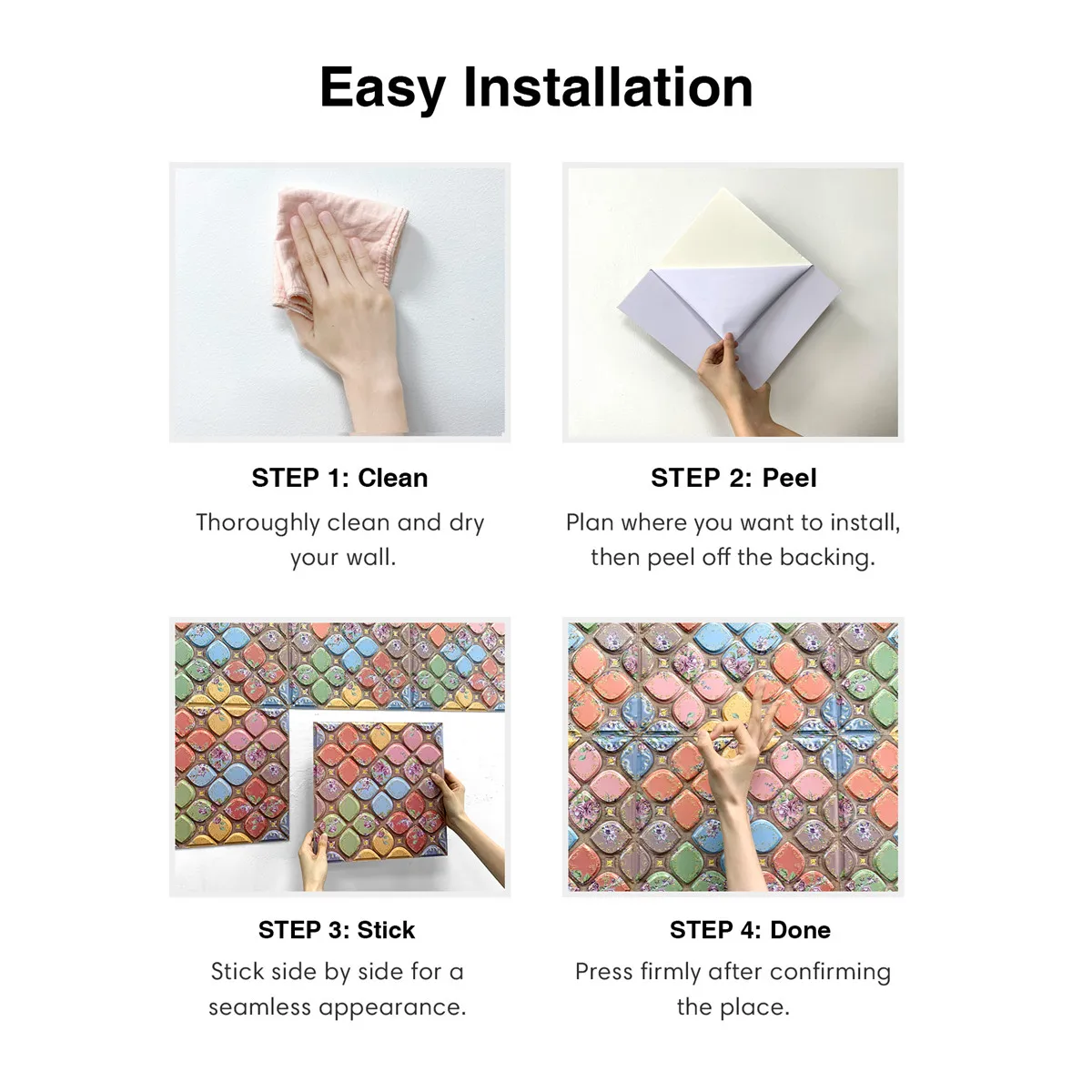 Easy Installation

STEP 1: Clean
Thoroughly clean and dry your wall.

STEP 2: Peel
Plan where you want to install, then peel off the backing.

STEP 3: Stick
Stick side by side for a seamless appearance.

STEP 4: Done
Press firmly after confirming the place.