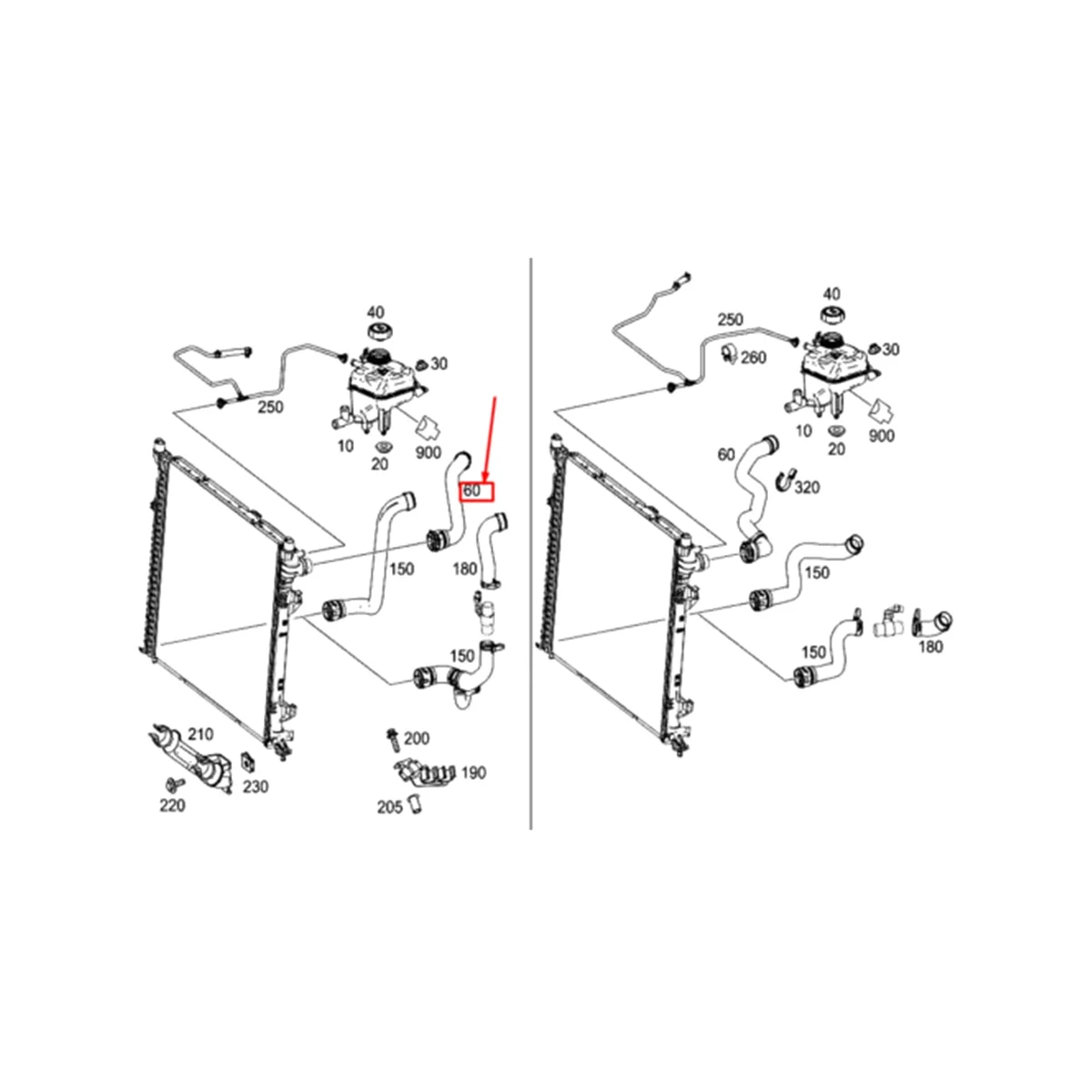 40
30
250
10
20
900
60
150
180
150
210
230
220
200
190
205

40
250
260
30
10
20
900
60
320
150
150
180