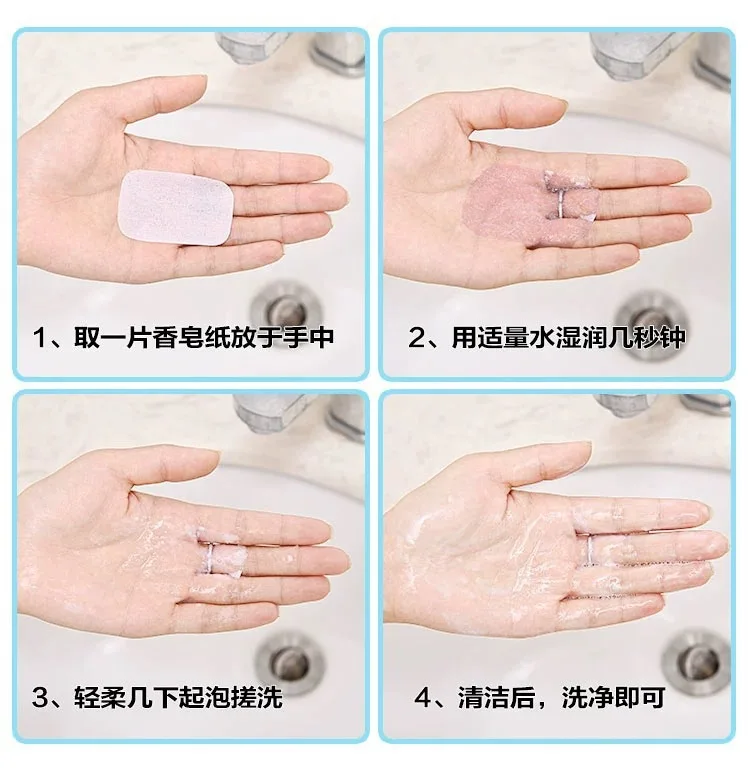 1、取一片香皂纸放于手中

2、用适量水湿润几秒钟

3、轻柔几下起泡搓洗

4、清洁后，洗净即可