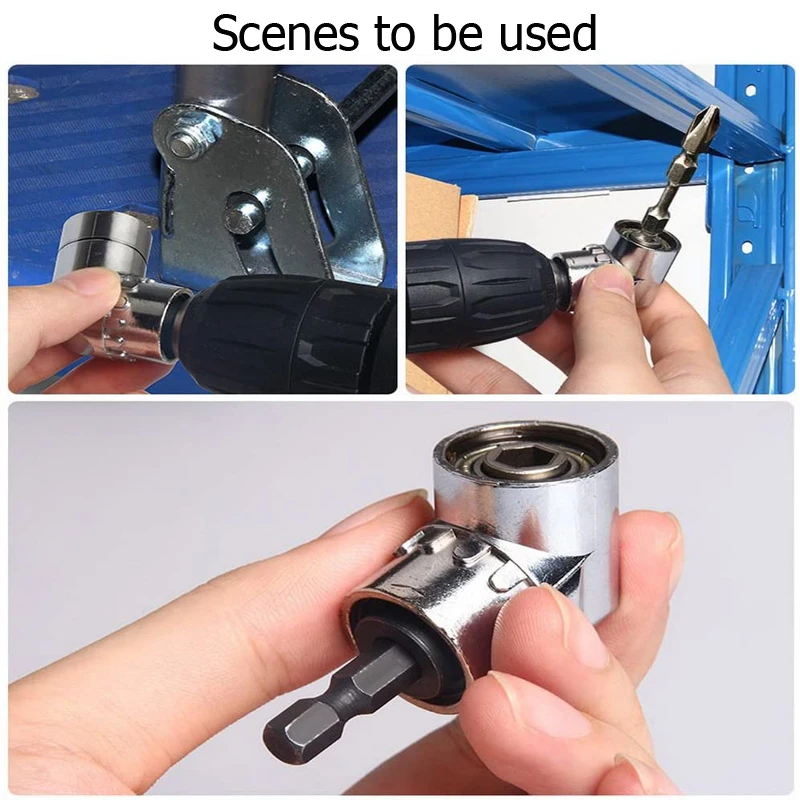 Scenes to be used