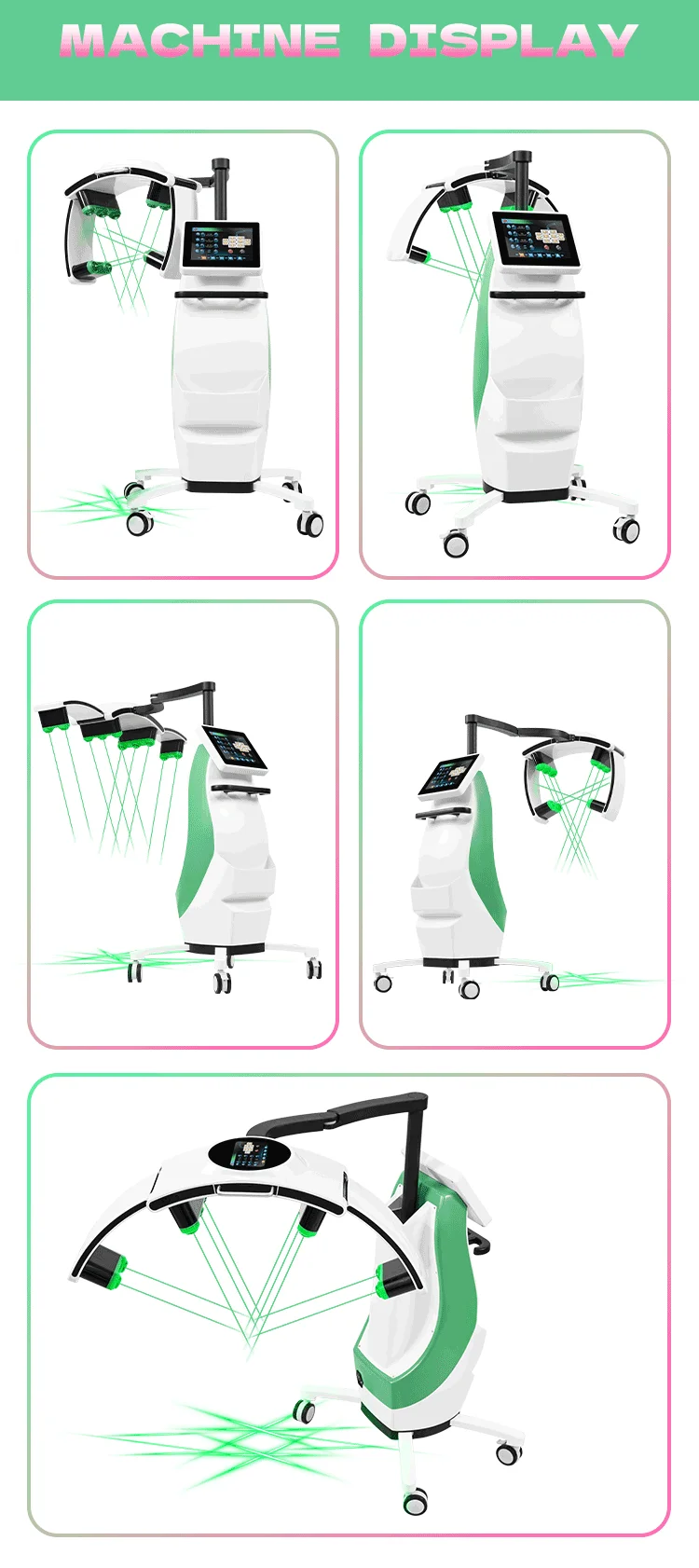 MACHINE DISPLAY