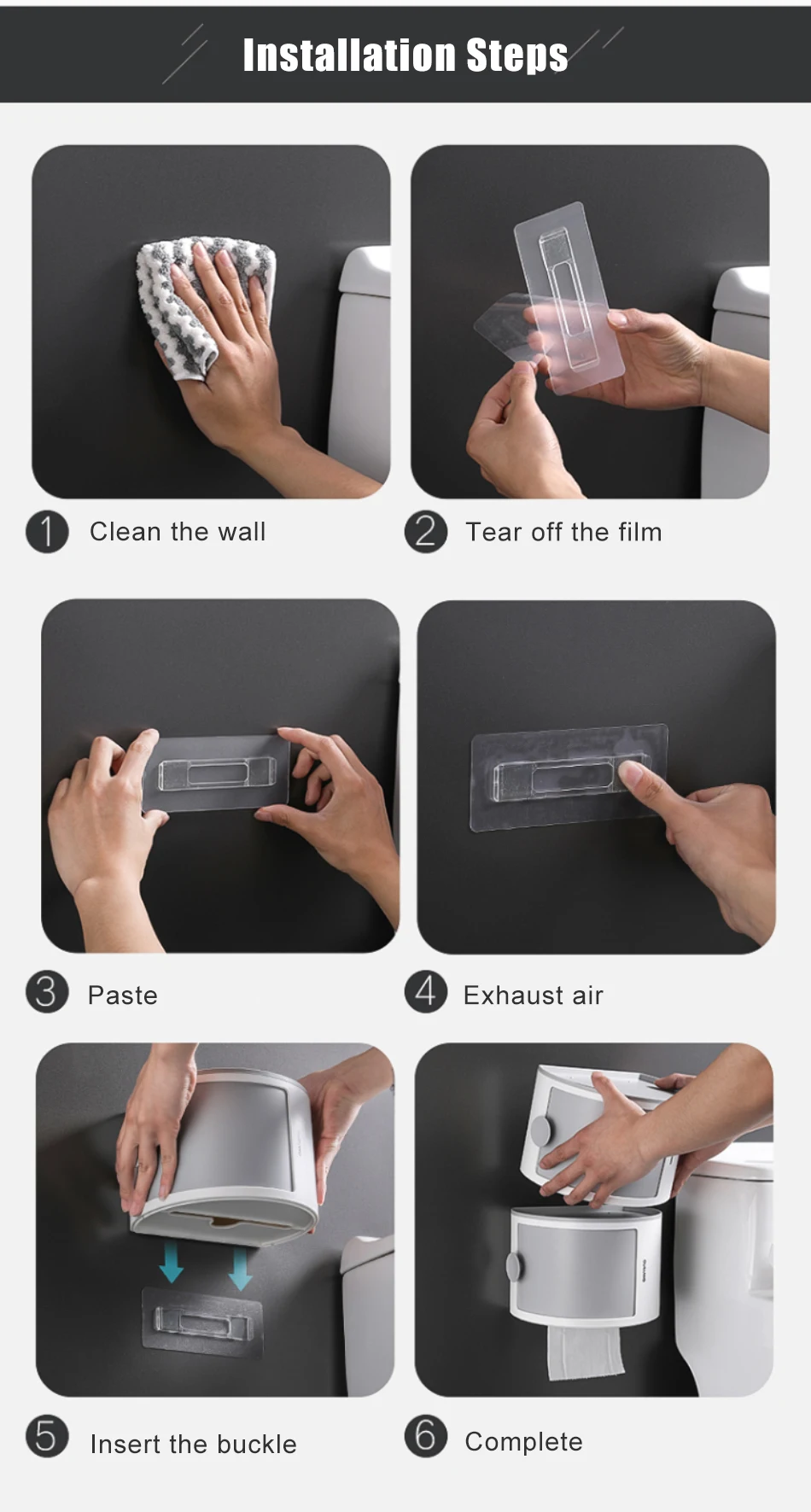 Installation Steps

1 Clean the wall

2 Tear off the film

3 Paste

4 Exhaust air

5 Insert the buckle

6 Complete