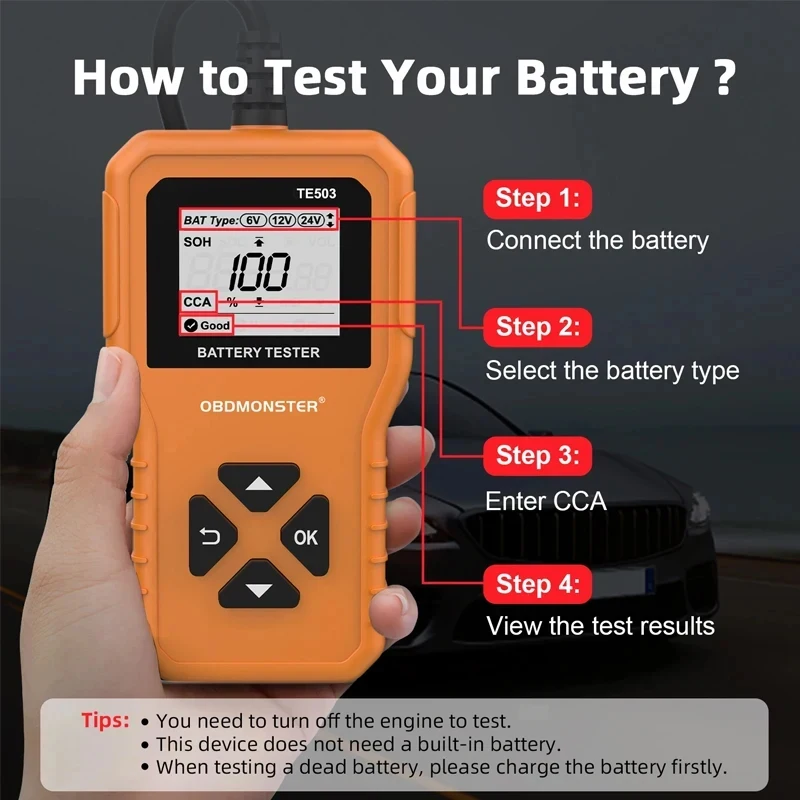 How to Test Your Battery ?

TE503

BAT Type: 6V 12V 24V

SOH

100

CCA %

Good

BATTERY TESTER

OBDMONSTER®

OK

Step 1:
Connect the battery

Step 2:
Select the battery type

Step 3:
Enter CCA

Step 4:
View the test results

Tips: • You need to turn off the engine to test.
• This device does not need a built-in battery.
• When testing a dead battery, please charge the battery firstly.