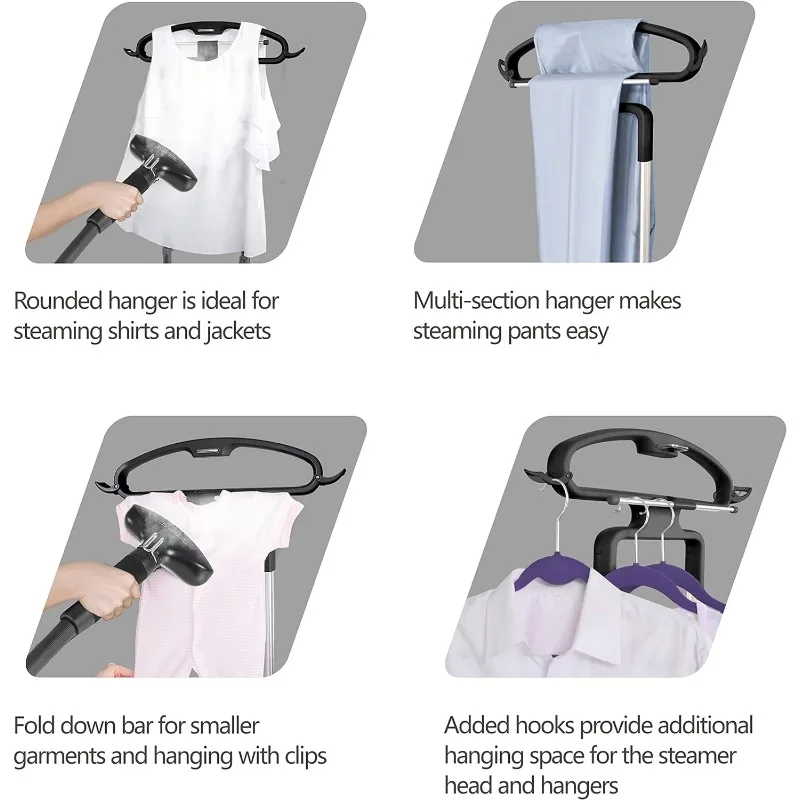 Rounded hanger is ideal for steaming shirts and jackets

Multi-section hanger makes steaming pants easy

Fold down bar for smaller garments and hanging with clips

Added hooks provide additional hanging space for the steamer head and hangers