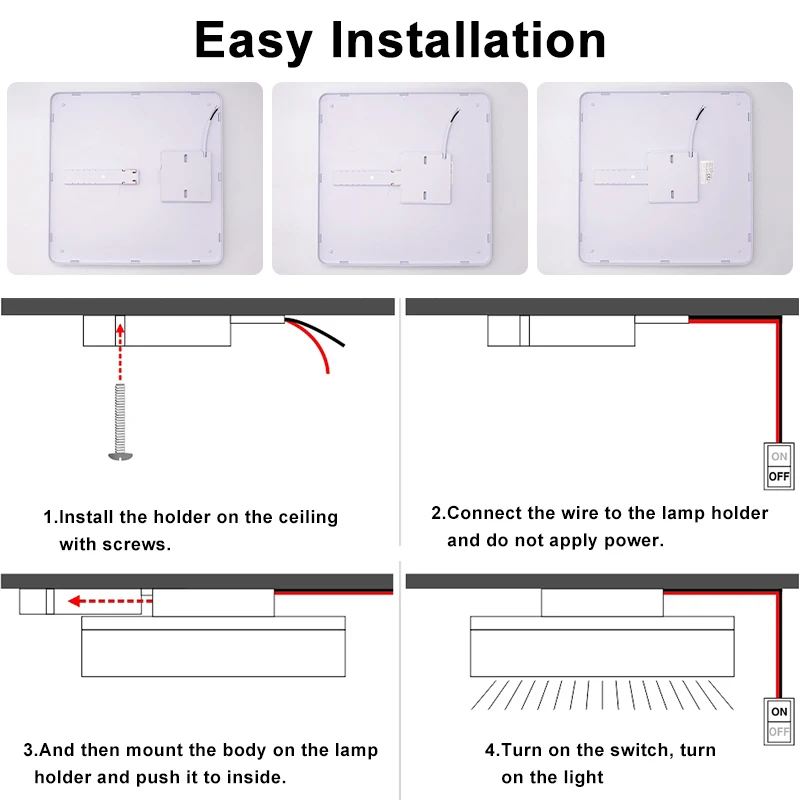 Easy Installation

ON
OFF

1.Install the holder on the ceiling with screws.

2.Connect the wire to the lamp holder and do not apply power.

ON
OFF

3.And then mount the body on the lamp holder and push it to inside.

4.Turn on the switch, turn on the light