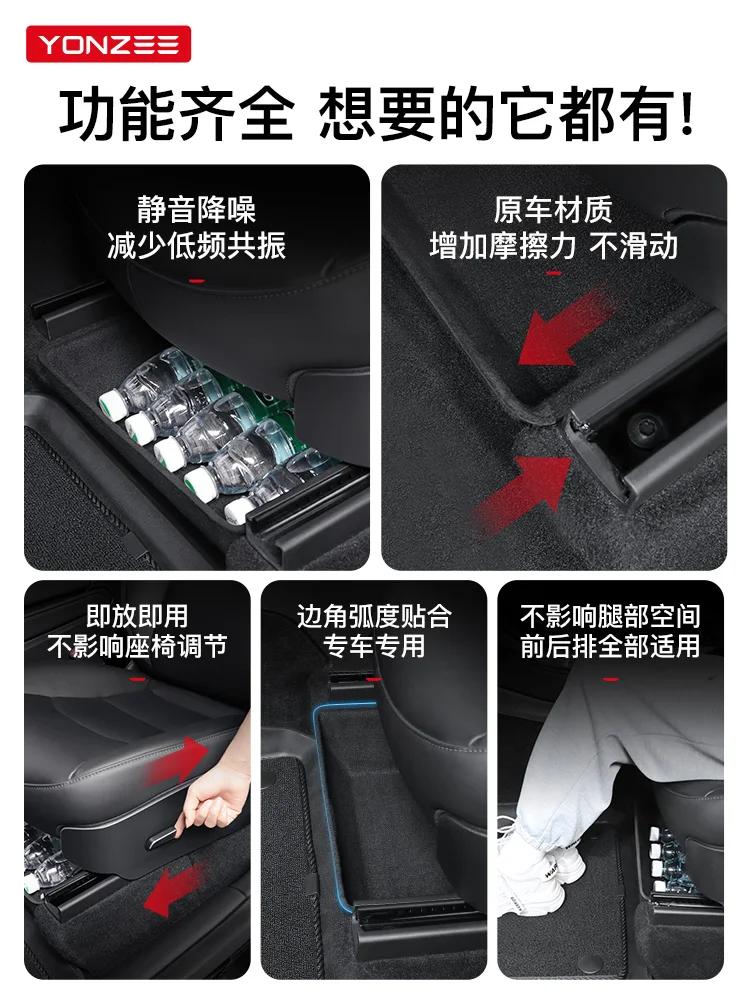 YONZEE

功能齐全 想要的它都有!

静音降噪
减少低频共振

原车材质
增加摩擦力 不滑动

即放即用
不影响座椅调节

边角弧度贴合
专车专用

不影响腿部空间
前后排全部适用