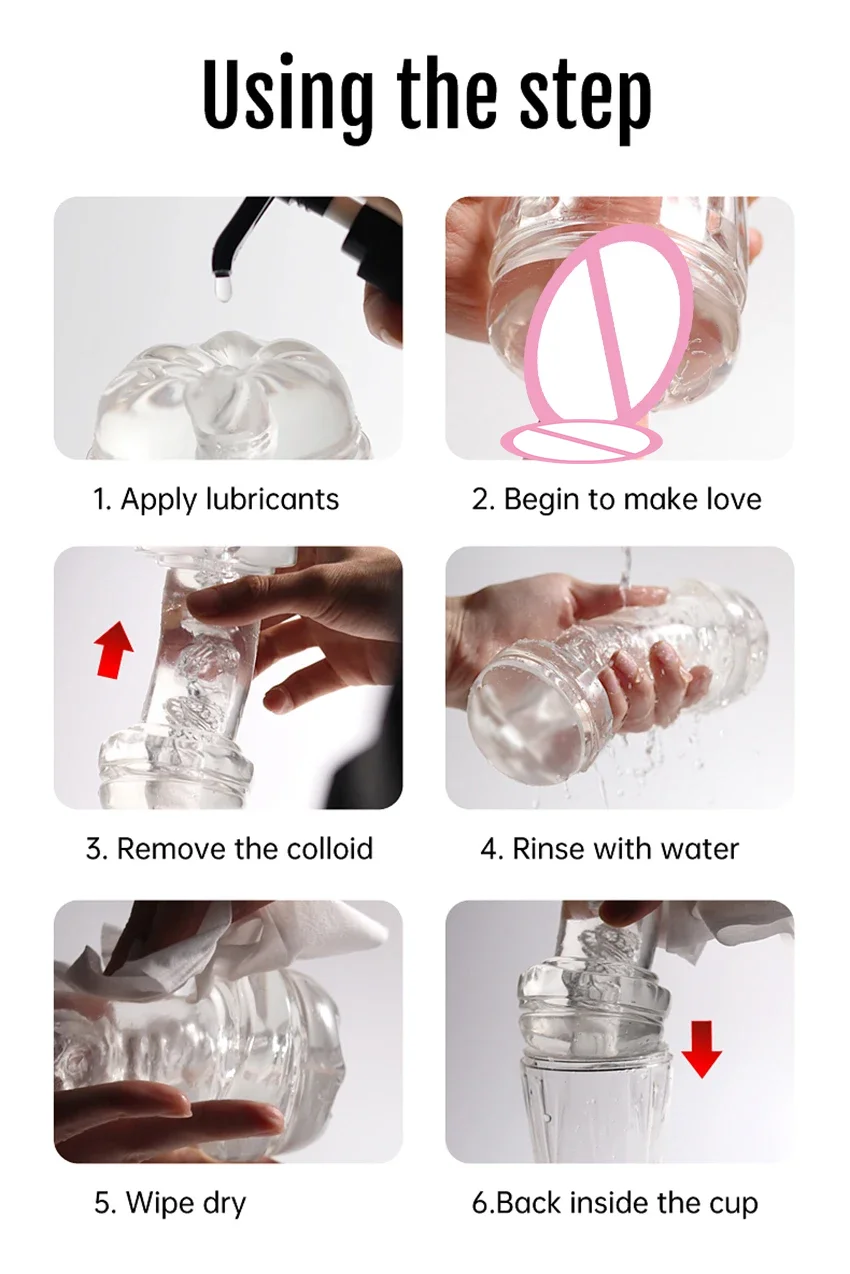 Using the step

1. Apply lubricants

2. Begin to make love

3. Remove the colloid

4. Rinse with water

5. Wipe dry

6.Back inside the cup