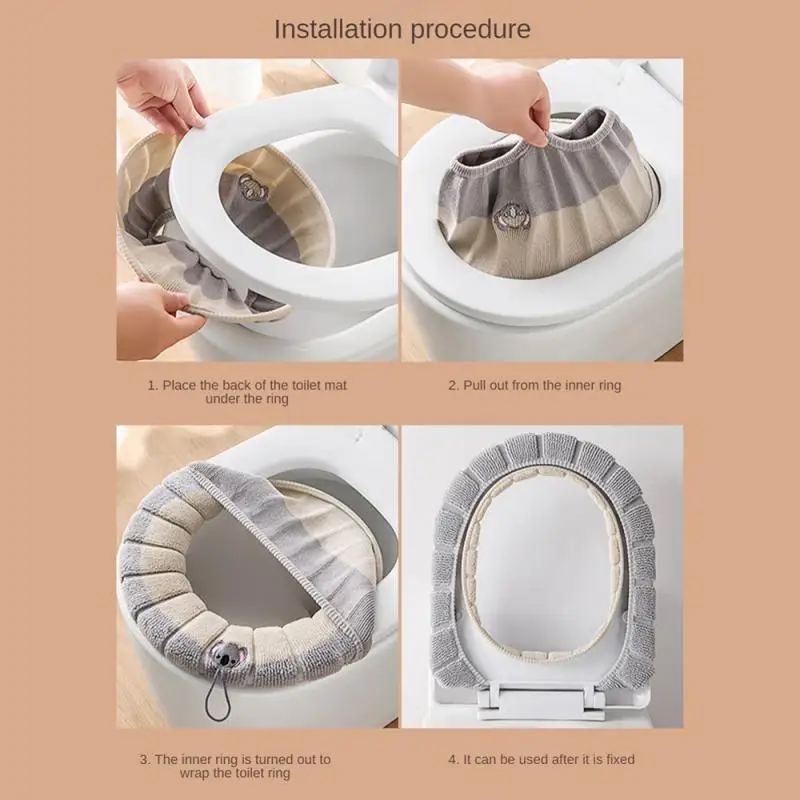 Installation procedure

1. Place the back of the toilet mat under the ring

2. Pull out from the inner ring

3. The inner ring is turned out to wrap the toilet ring

4. It can be used after it is fixed