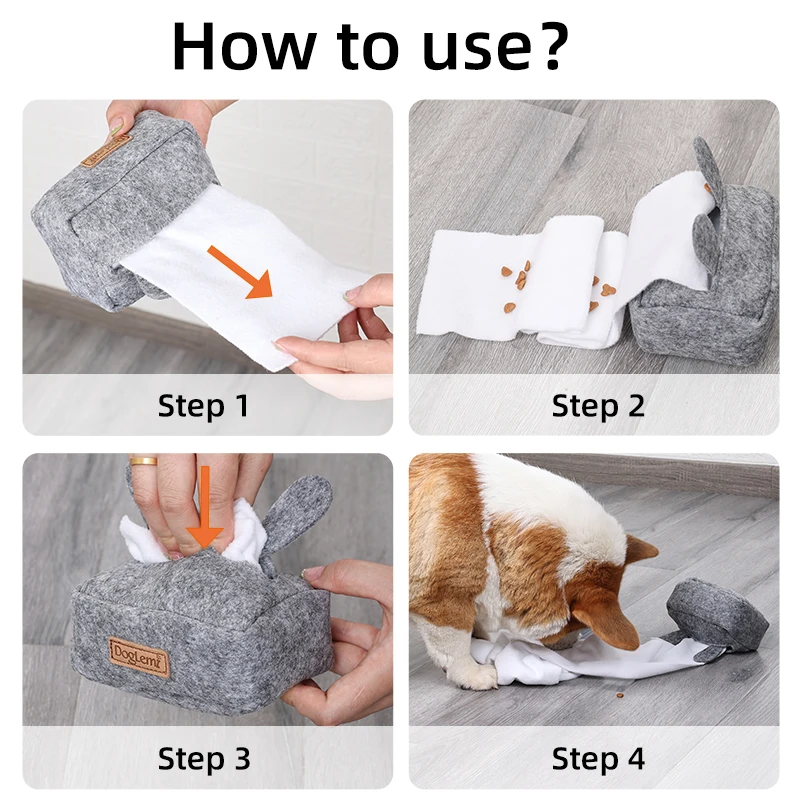 How to use?

Step 1

Step 2

DogLemi

Step 3

Step 4