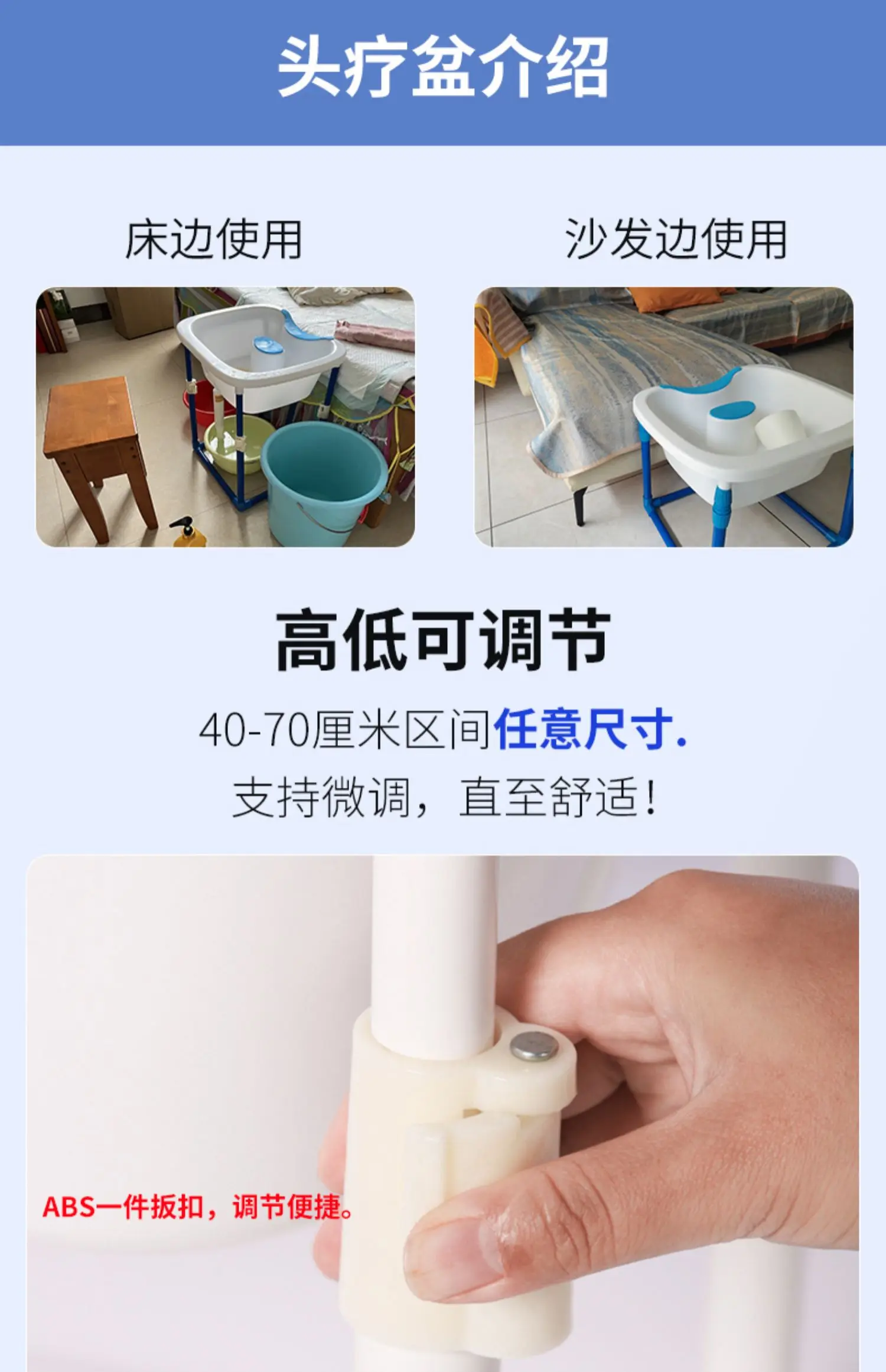 头疗盆介绍

床边使用

沙发边使用

高低可调节

40-70厘米区间任意尺寸.

支持微调，直至舒适！

ABS一件扳扣，调节便捷。