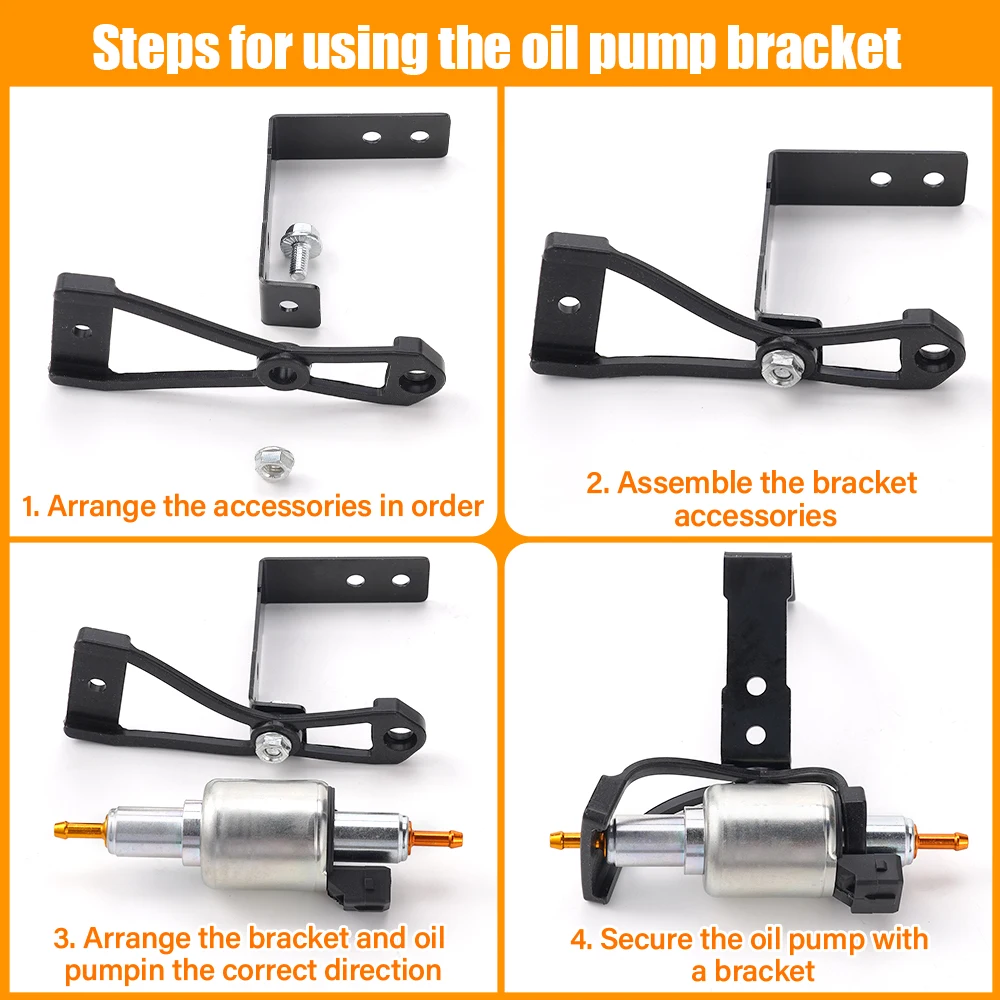 Steps for using the oil pump bracket

1. Arrange the accessories in order

2. Assemble the bracket accessories

3. Arrange the bracket and oil pumpin the correct direction

4. Secure the oil pump with a bracket