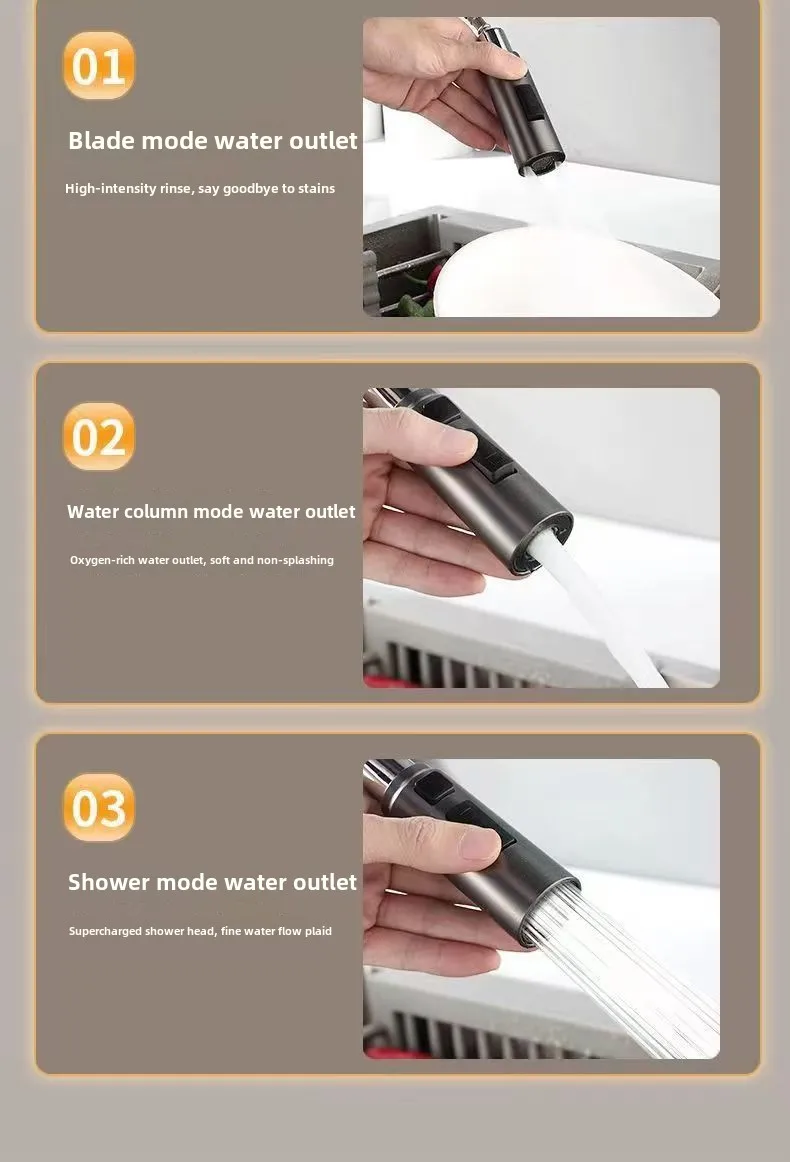 01

Blade mode water outlet

High-intensity rinse, say goodbye to stains

02

Water column mode water outlet

Oxygen-rich water outlet, soft and non-splashing

03

Shower mode water outlet

Supercharged shower head, fine water flow plaid