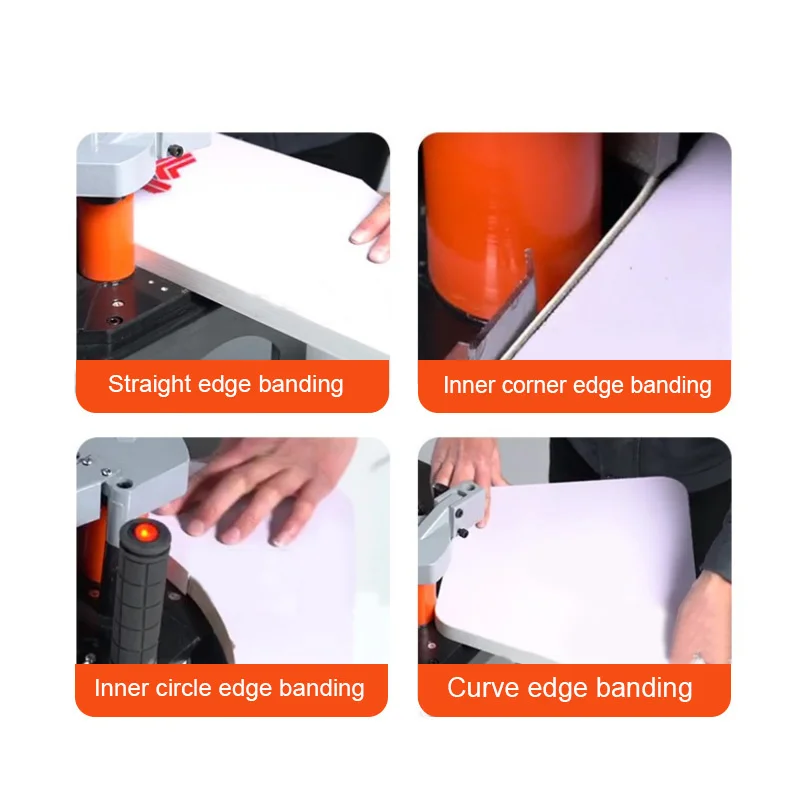 Straight edge banding

Inner corner edge banding

Inner circle edge banding

Curve edge banding