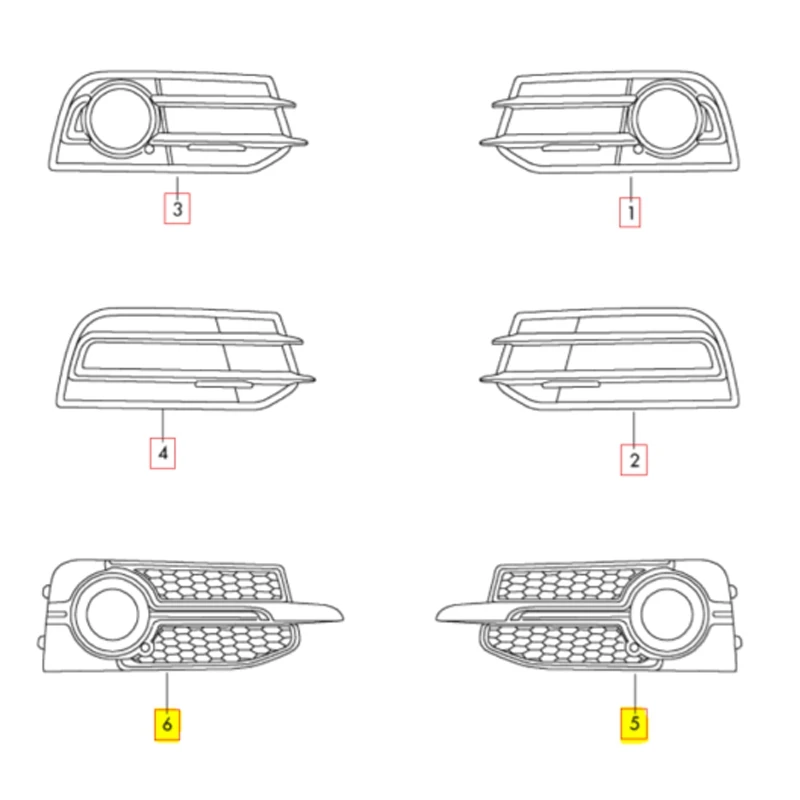 3

1

4

2

6

5