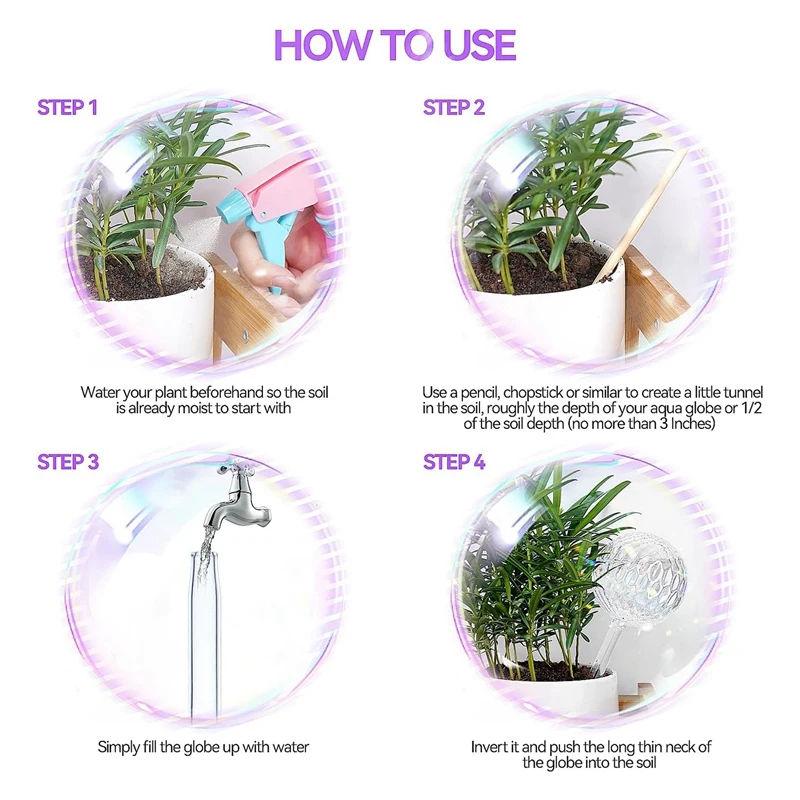 HOW TO USE

STEP 1

Water your plant beforehand so the soil is already moist to start with

STEP 2

Use a pencil, chopstick or similar to create a little tunnel in the soil, roughly the depth of your aqua globe or 1/2 of the soil depth (no more than 3 Inches)

STEP 3

Simply fill the globe up with water

STEP 4

Invert it and push the long thin neck of the globe into the soil