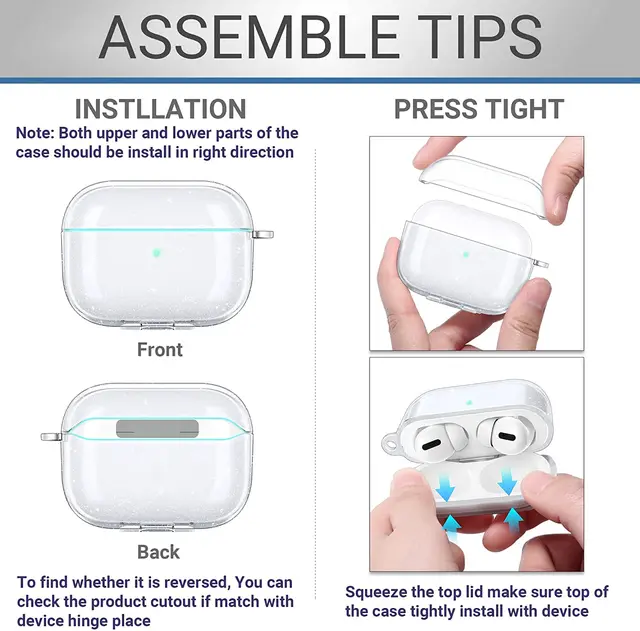 ASSEMBLE TIPS

INSTLLATION

Note: Both upper and lower parts of the case should be install in right direction

Front

Back

To find whether it is reversed, You can check the product cutout if match with device hinge place

PRESS TIGHT

Squeeze the top lid make sure top of the case tightly install with device