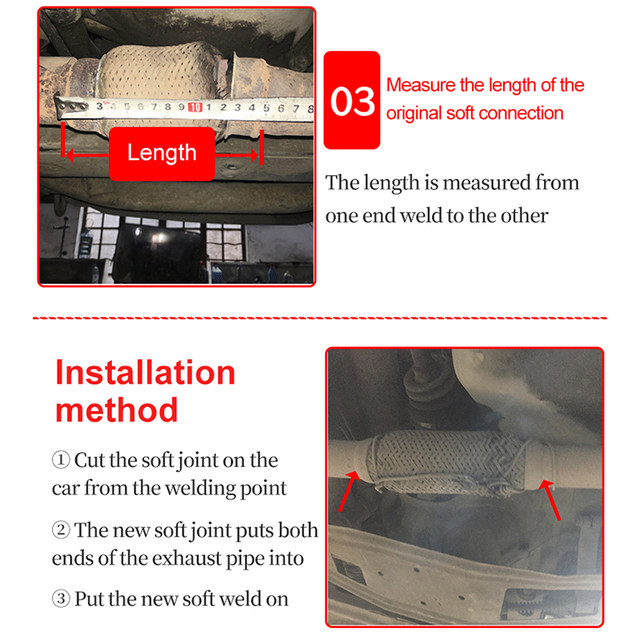 3 4 5 6 7 8 9 10 1 2 3 4 5 6 7 8

Length

03

Measure the length of the original soft connection

The length is measured from one end weld to the other

Installation method

① Cut the soft joint on the car from the welding point

② The new soft joint puts both ends of the exhaust pipe into

③ Put the new soft weld on