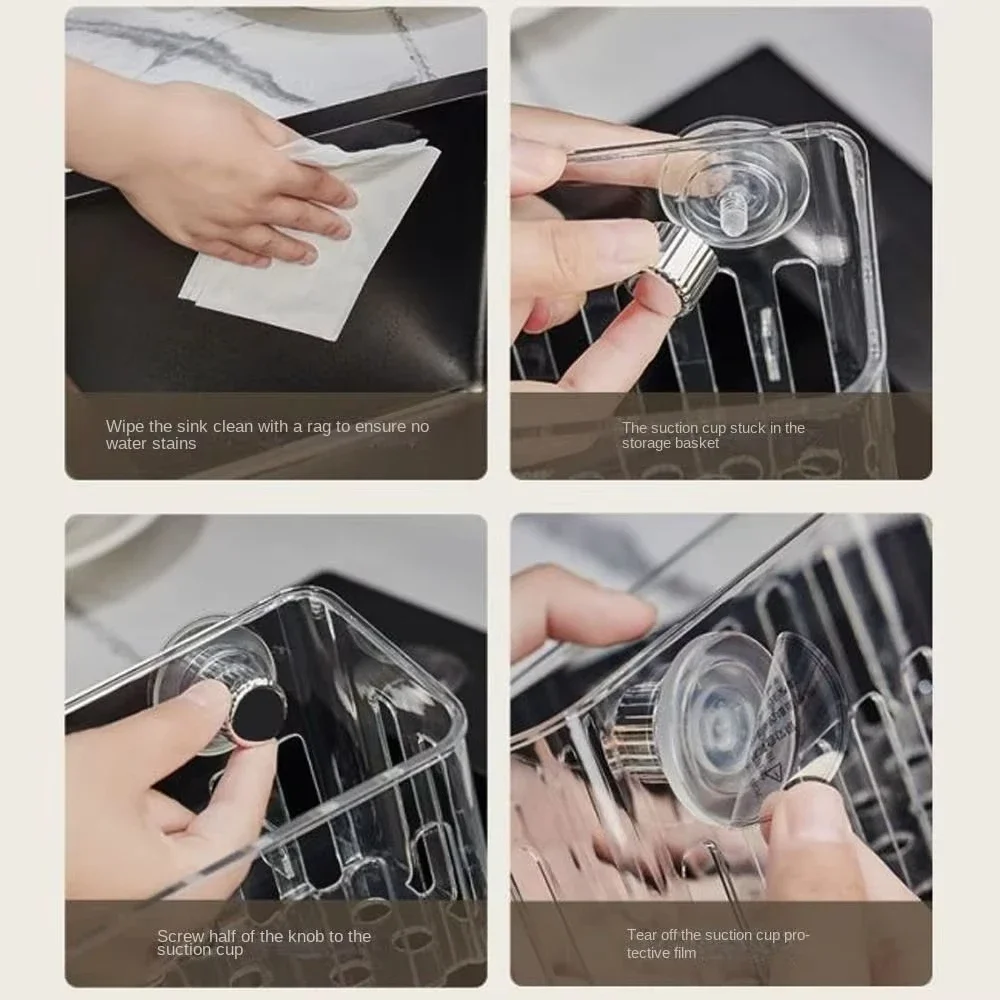 Wipe the sink clean with a rag to ensure no water stains

The suction cup stuck in the storage basket

Screw half of the knob to the suction cup

Tear off the suction cup protective film