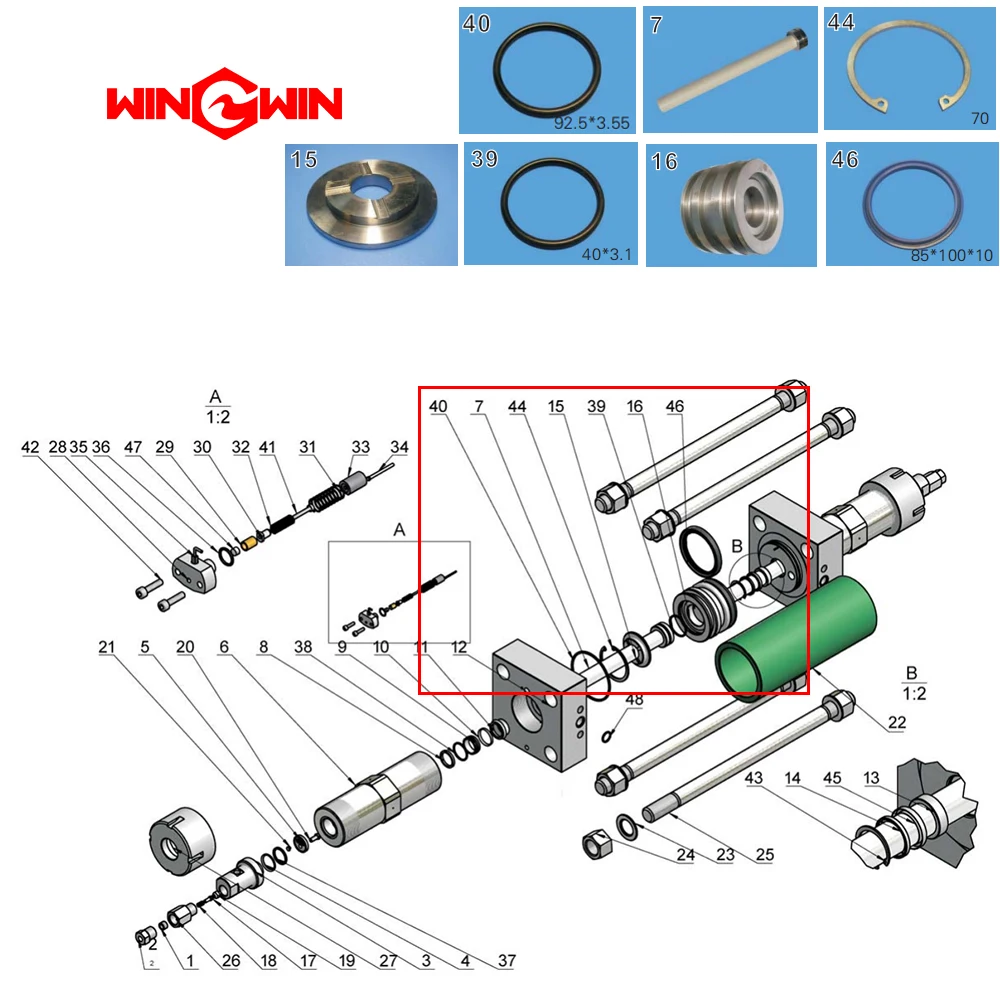 WINGWIN

40
92.5*3.55

7

44
70

15

39
40*3.1

16

46
85*100*10

A
1:2

42 28 35 36 47 29 30 32 41 31 33 34

A

40 7 44 15 39 16 46

B

21 5 20 6 8 38 9 10 11 12

48

B
1:2

22

43 14 45 13

24 23 25

2 1 26 18 17 19 27 3 4 37