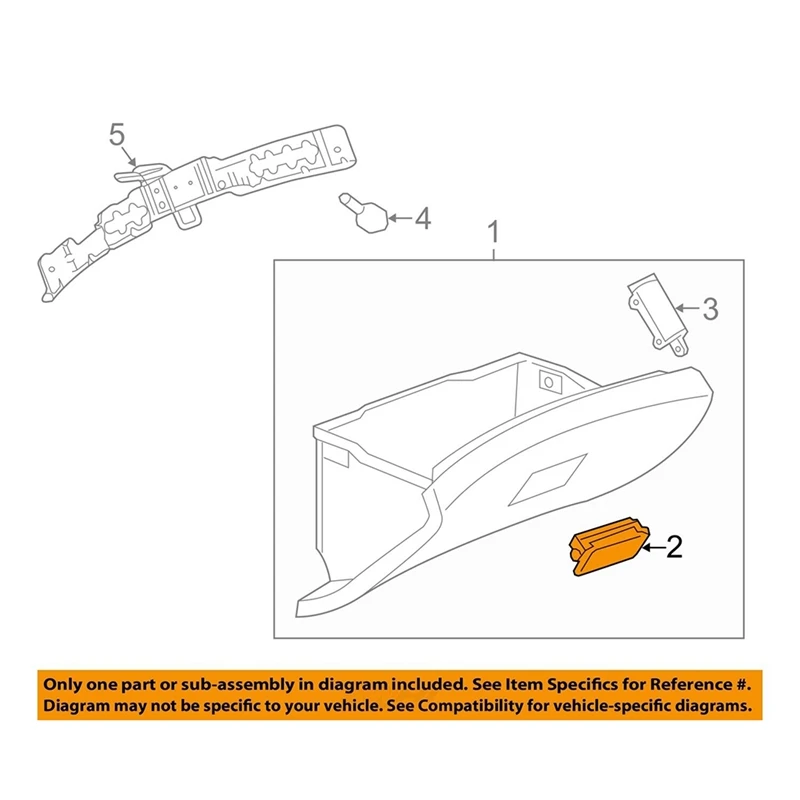 5

4

1

3

2

Only one part or sub-assembly in diagram included. See Item Specifics for Reference #. Diagram may not be specific to your vehicle. See Compatibility for vehicle-specific diagrams.