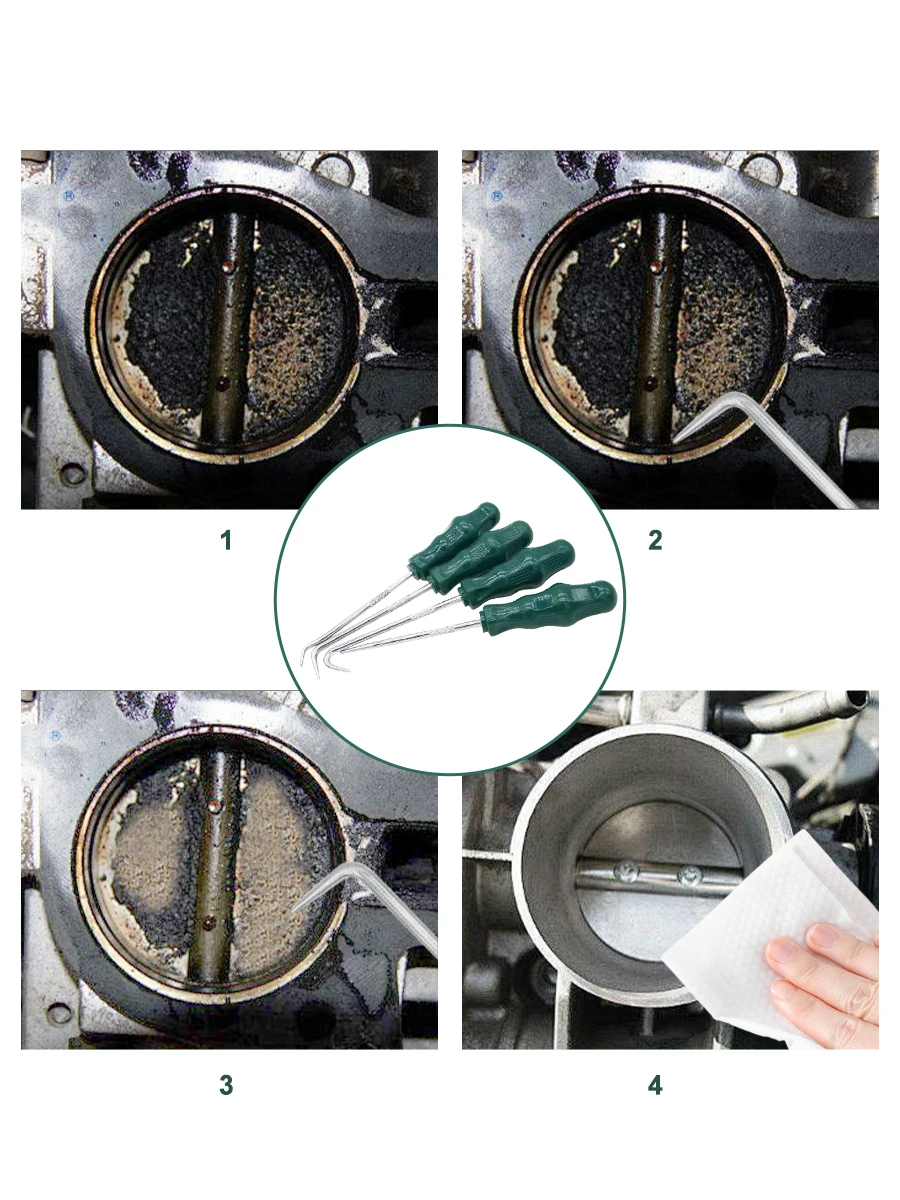 1

2

3

4