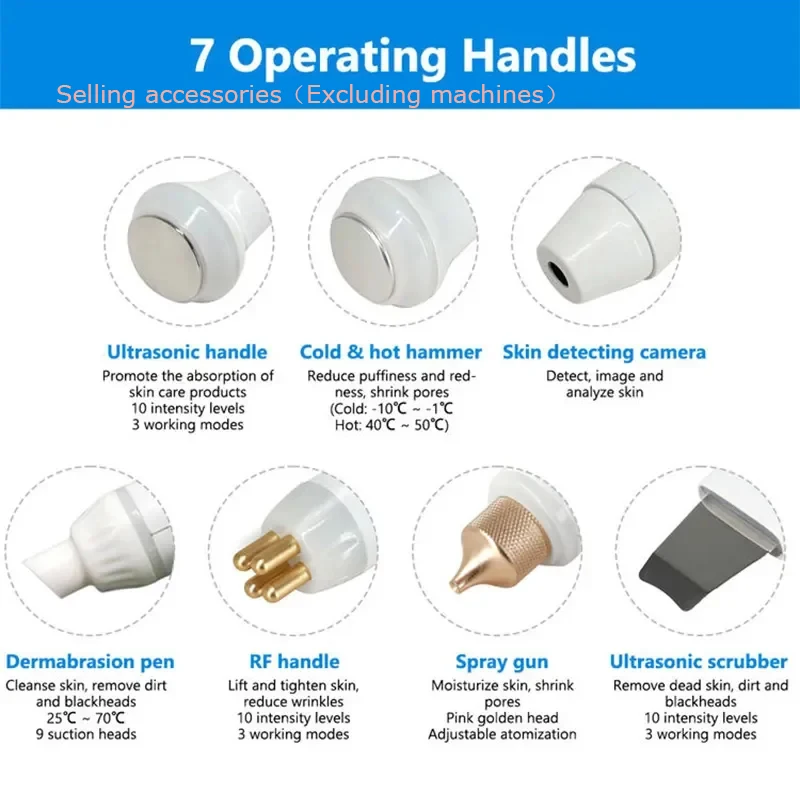 7 Operating Handles

Selling accessories（Excluding machines）

Ultrasonic handle
Promote the absorption of skin care products
10 intensity levels
3 working modes

Cold & hot hammer
Reduce puffiness and redness, shrink pores
(Cold: -10℃ ~ -1℃
Hot: 40℃ ~ 50℃)

Skin detecting camera
Detect, image and analyze skin

Dermabrasion pen
Cleanse skin, remove dirt and blackheads
25℃ ~ 70℃
9 suction heads

RF handle
Lift and tighten skin, reduce wrinkles
10 intensity levels
3 working modes

Spray gun
Moisturize skin, shrink pores
Pink golden head
Adjustable atomization

Ultrasonic scrubber
Remove dead skin, dirt and blackheads
10 intensity levels
3 working modes