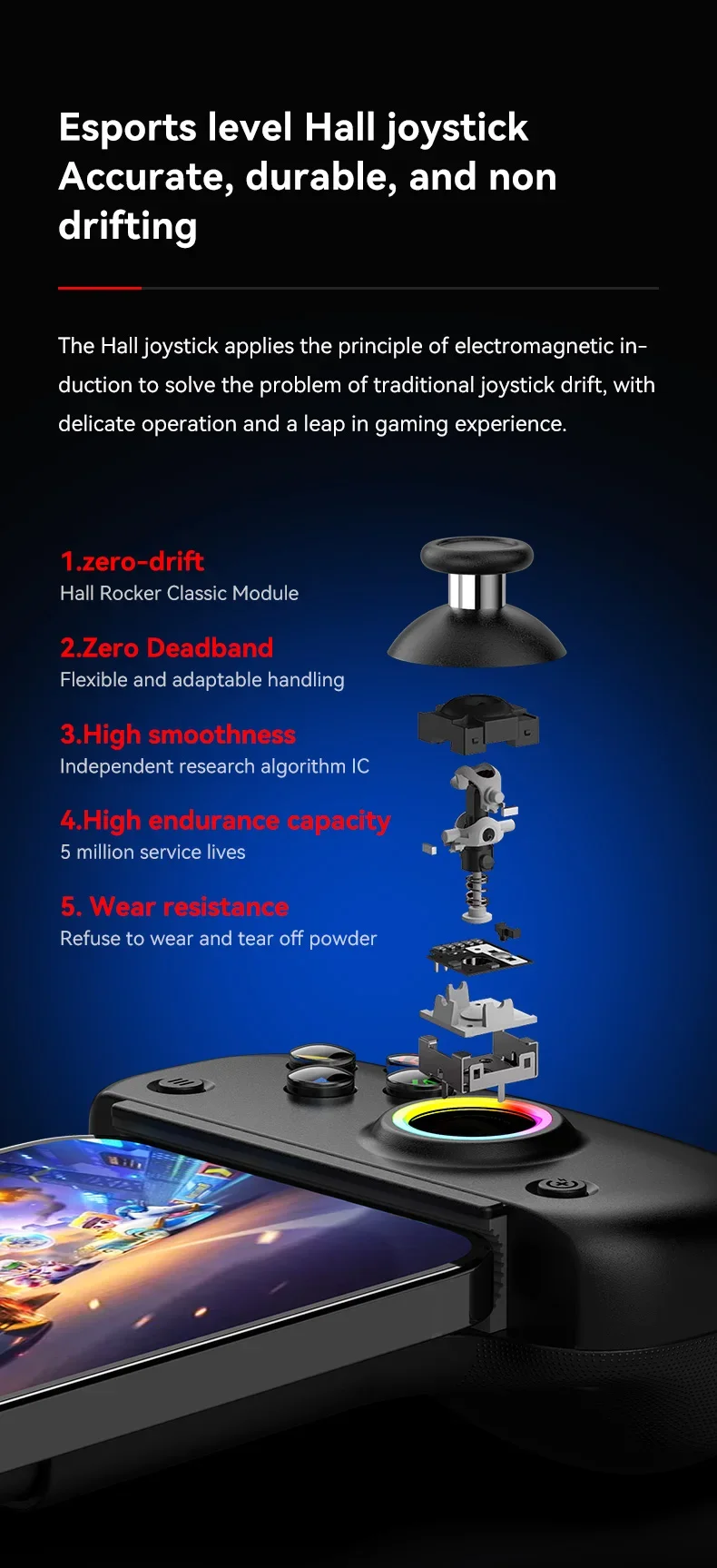 Esports level Hall joystick
Accurate, durable, and non drifting

The Hall joystick applies the principle of electromagnetic induction to solve the problem of traditional joystick drift, with delicate operation and a leap in gaming experience.

1.zero-drift
Hall Rocker Classic Module

2.Zero Deadband
Flexible and adaptable handling

3.High smoothness
Independent research algorithm IC

4.High endurance capacity
5 million service lives

5. Wear resistance
Refuse to wear and tear off powder