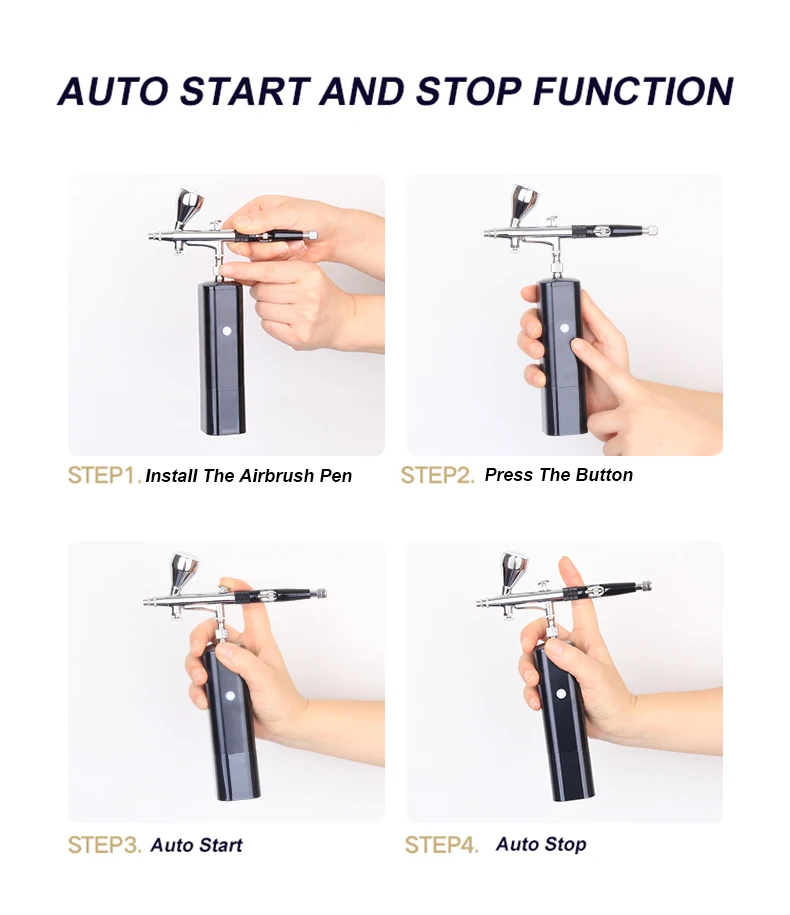 AUTO START AND STOP FUNCTION

STEP1. Install The Airbrush Pen

STEP2. Press The Button

STEP3. Auto Start

STEP4. Auto Stop