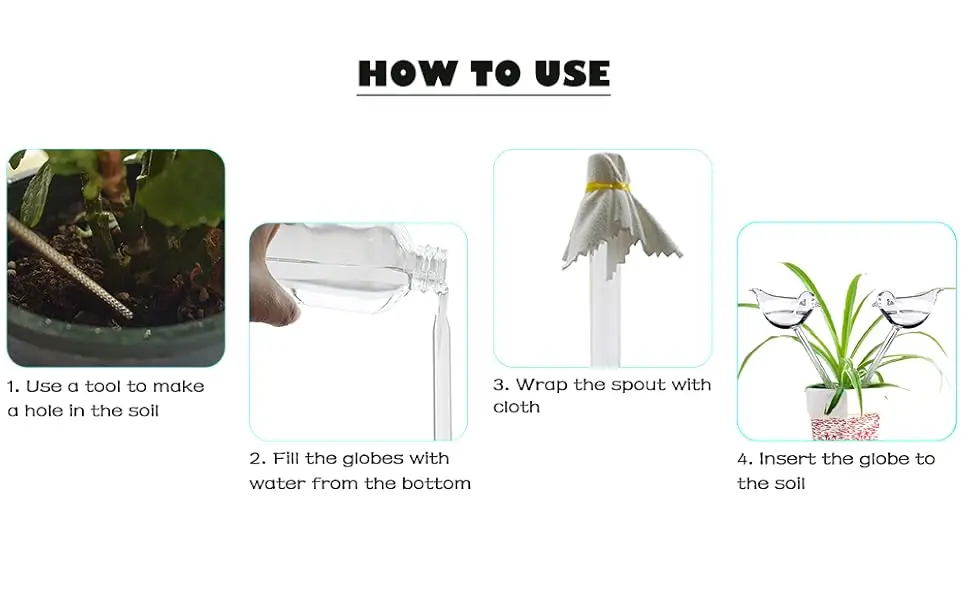 HOW TO USE

1. Use a tool to make a hole in the soil

2. Fill the globes with water from the bottom

3. Wrap the spout with cloth

4. Insert the globe to the soil