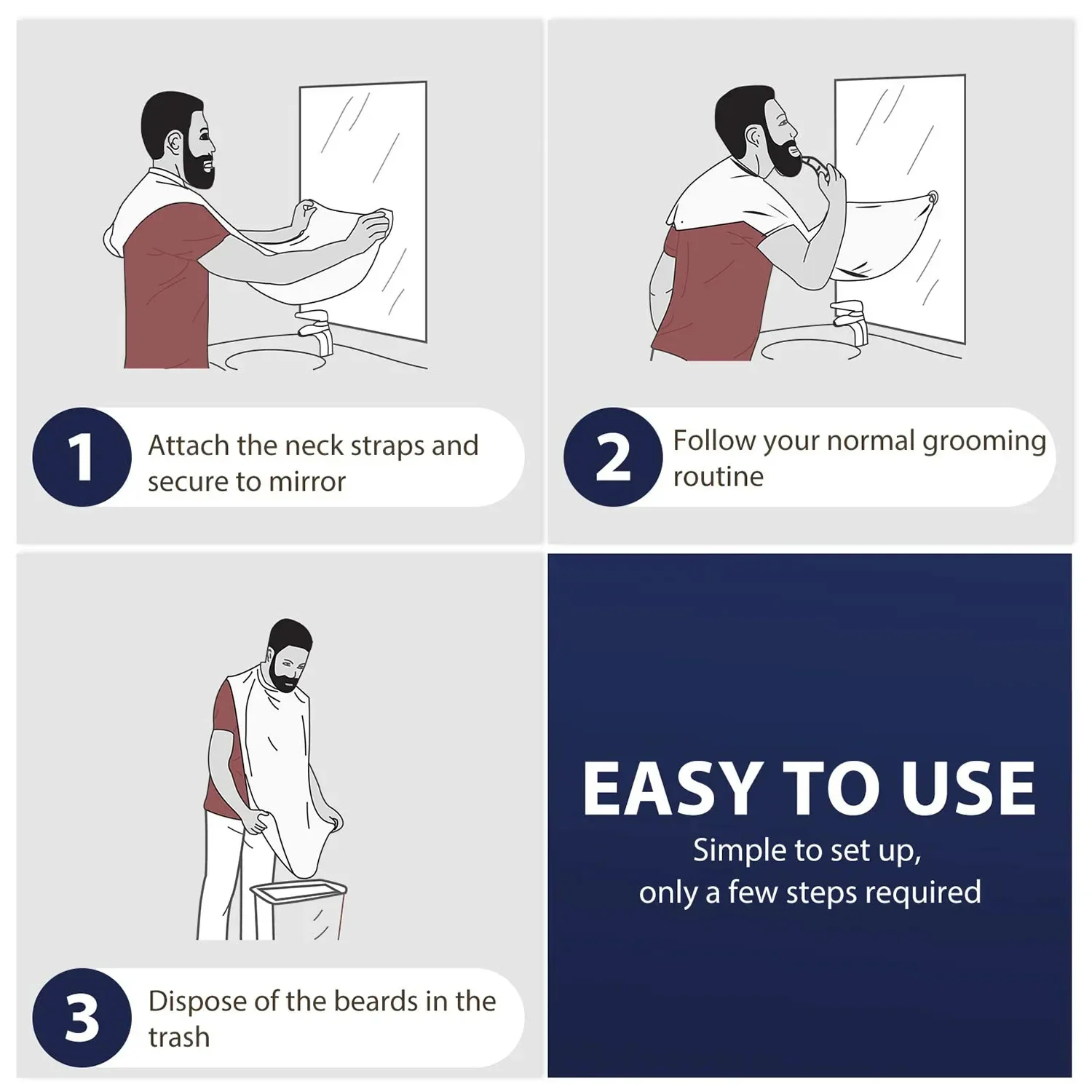 1
Attach the neck straps and secure to mirror

2
Follow your normal grooming routine

3
Dispose of the beards in the trash

EASY TO USE
Simple to set up, only a few steps required