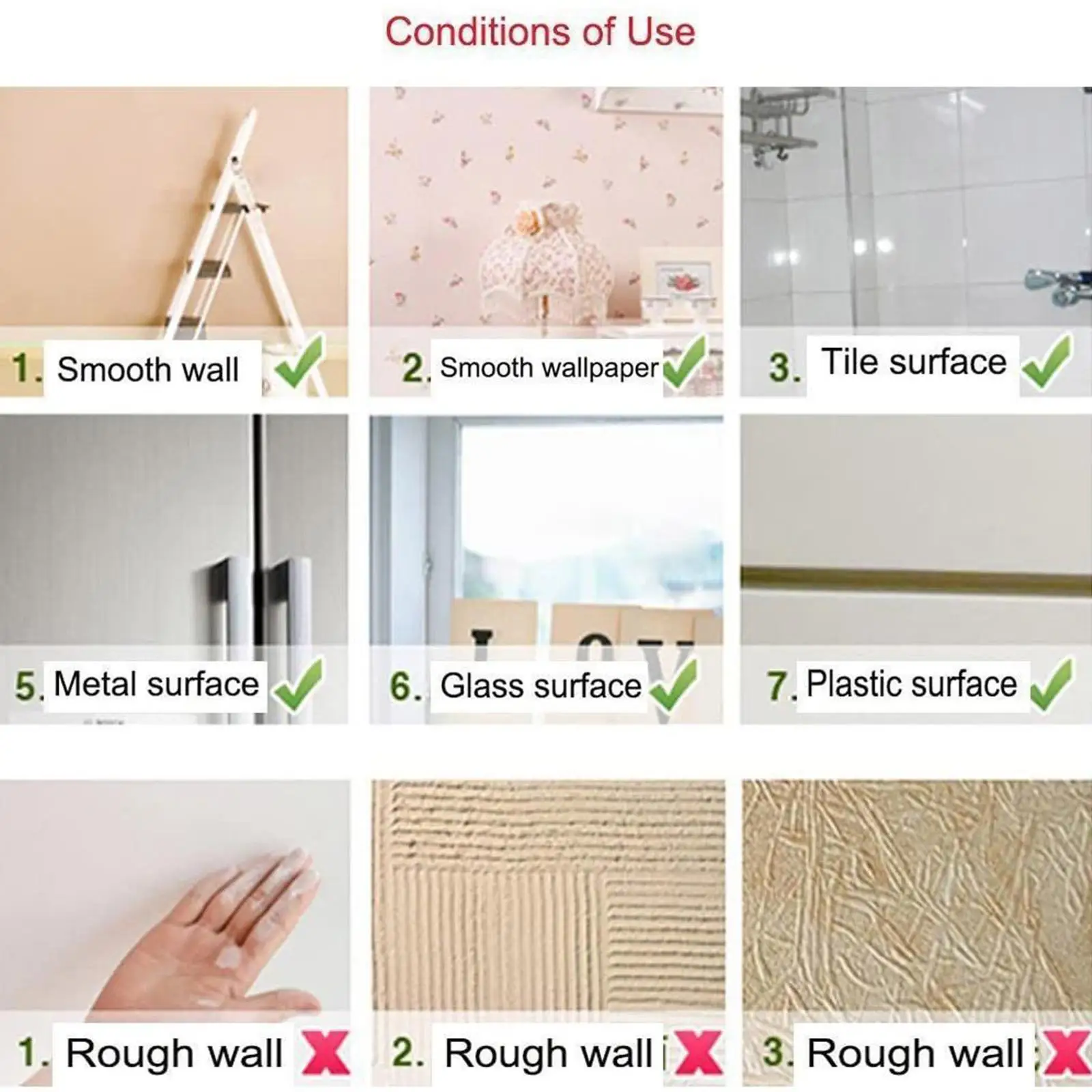 Conditions of Use

1. Smooth wall

2. Smooth wallpaper

3. Tile surface

5. Metal surface

6. Glass surface

7. Plastic surface

1. Rough wall

2. Rough wall

3. Rough wall