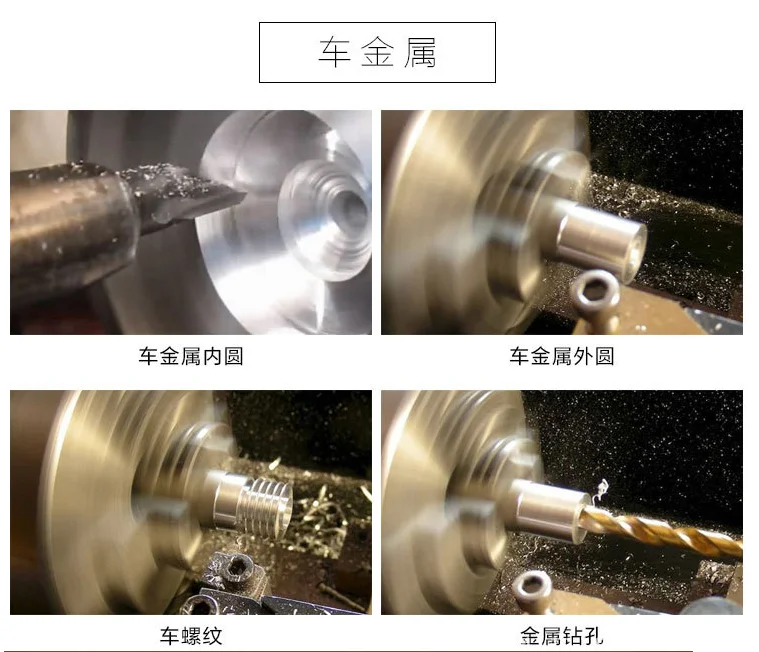 车金属

车金属内圆

车金属外圆

车螺纹

金属钻孔