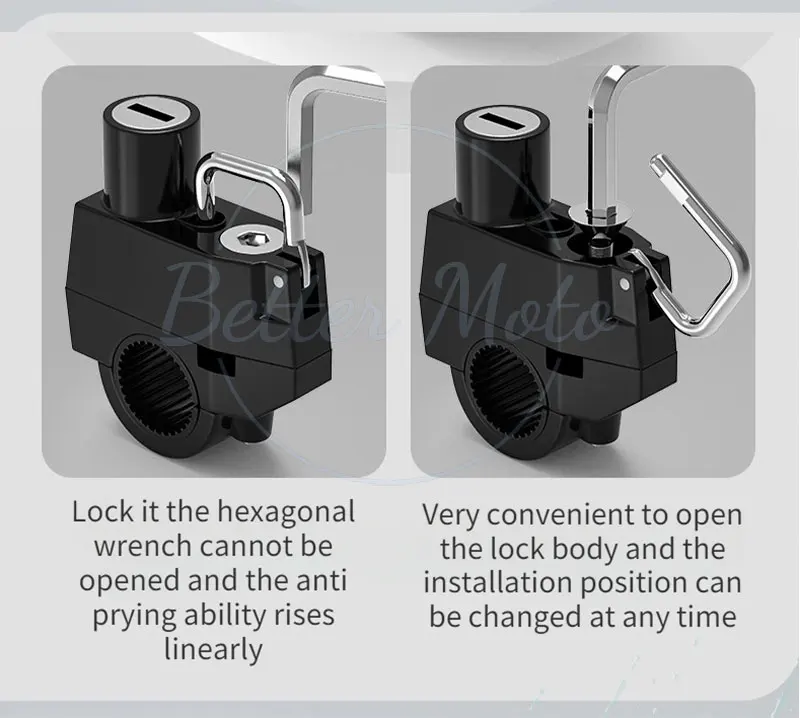 Better Moto

Lock it the hexagonal wrench cannot be opened and the anti prying ability rises linearly

Very convenient to open the lock body and the installation position can be changed at any time