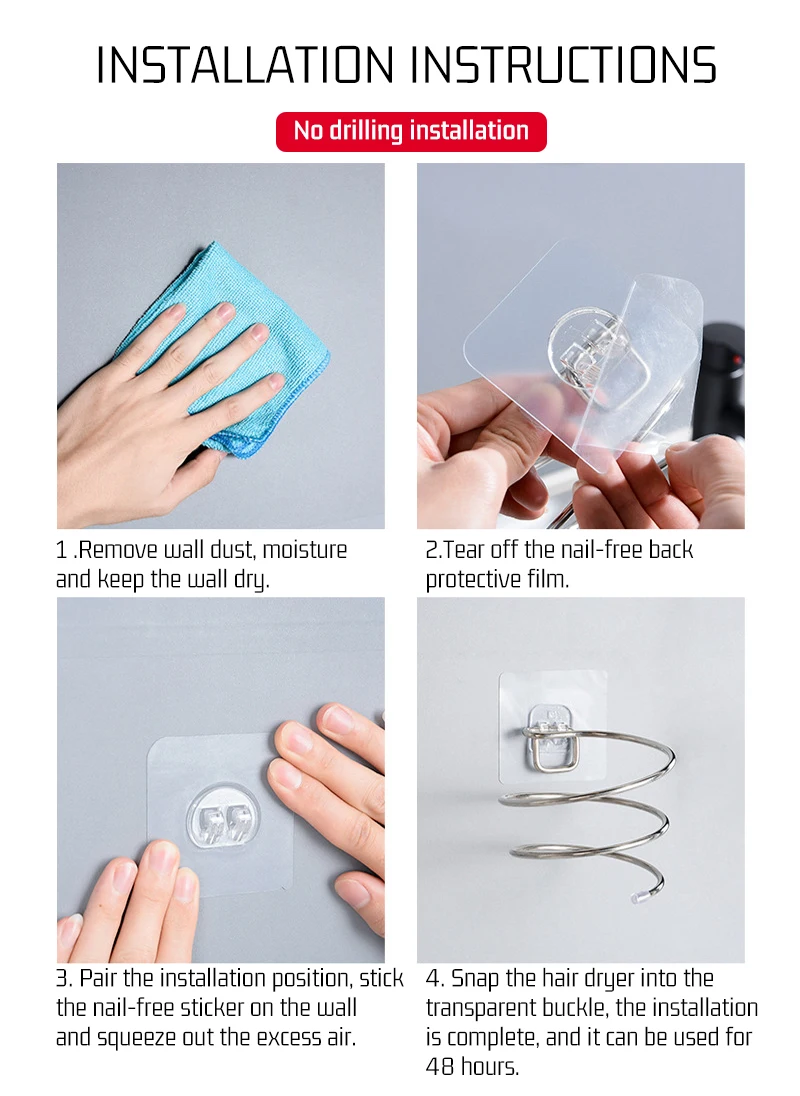 INSTALLATION INSTRUCTIONS

No drilling installation

1 .Remove wall dust, moisture and keep the wall dry.

2.Tear off the nail-free back protective film.

3. Pair the installation position, stick the nail-free sticker on the wall and squeeze out the excess air.

4. Snap the hair dryer into the transparent buckle, the installation is complete, and it can be used for 48 hours.