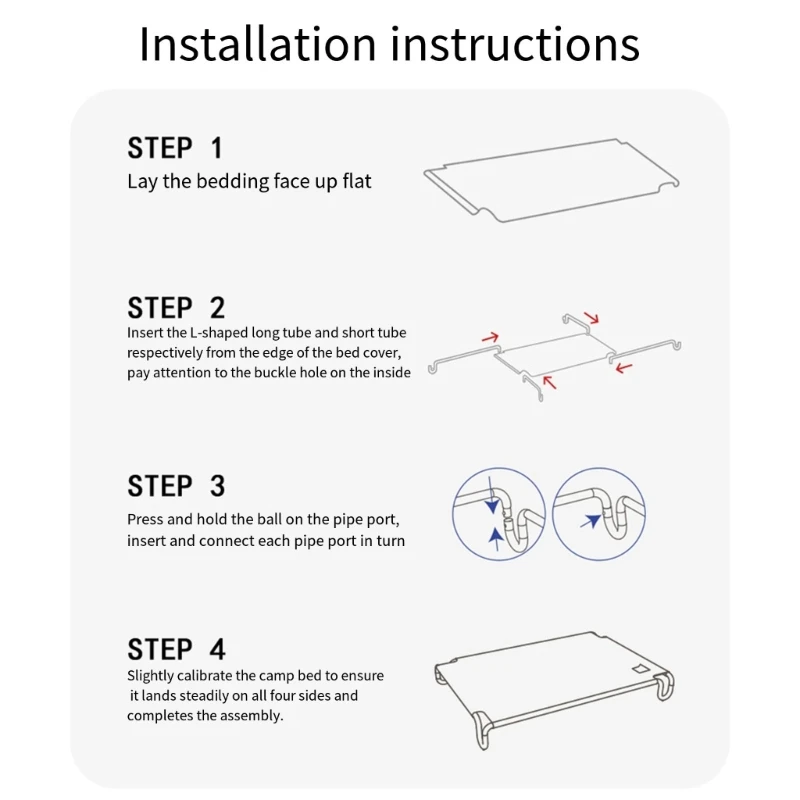 Installation instructions

STEP 1
Lay the bedding face up flat

STEP 2
Insert the L-shaped long tube and short tube respectively from the edge of the bed cover, pay attention to the buckle hole on the inside

STEP 3
Press and hold the ball on the pipe port, insert and connect each pipe port in turn

STEP 4
Slightly calibrate the camp bed to ensure it lands steadily on all four sides and completes the assembly.