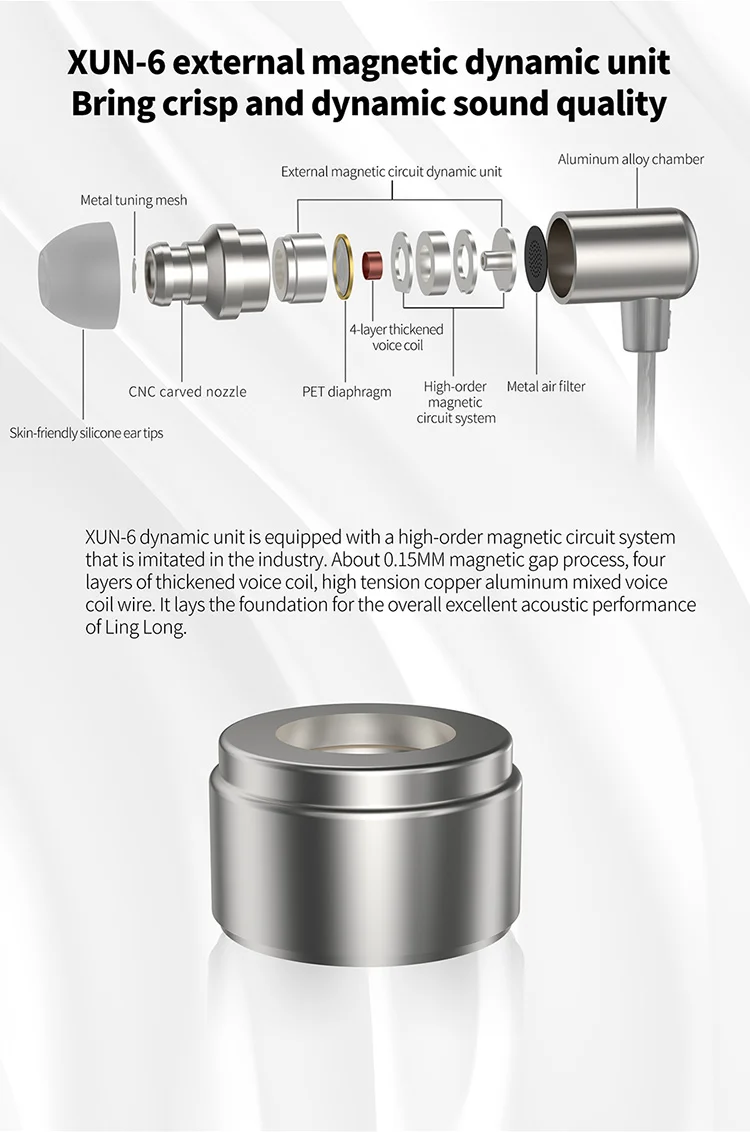 XUN-6 external magnetic dynamic unit
Bring crisp and dynamic sound quality

External magnetic circuit dynamic unit

Aluminum alloy chamber

Metal tuning mesh

4-layer thickened voice coil

CNC carved nozzle

PET diaphragm

High-order magnetic circuit system

Metal air filter

Skin-friendly silicone ear tips

XUN-6 dynamic unit is equipped with a high-order magnetic circuit system that is imitated in the industry. About 0.15MM magnetic gap process, four layers of thickened voice coil, high tension copper aluminum mixed voice coil wire. It lays the foundation for the overall excellent acoustic performance of Ling Long.