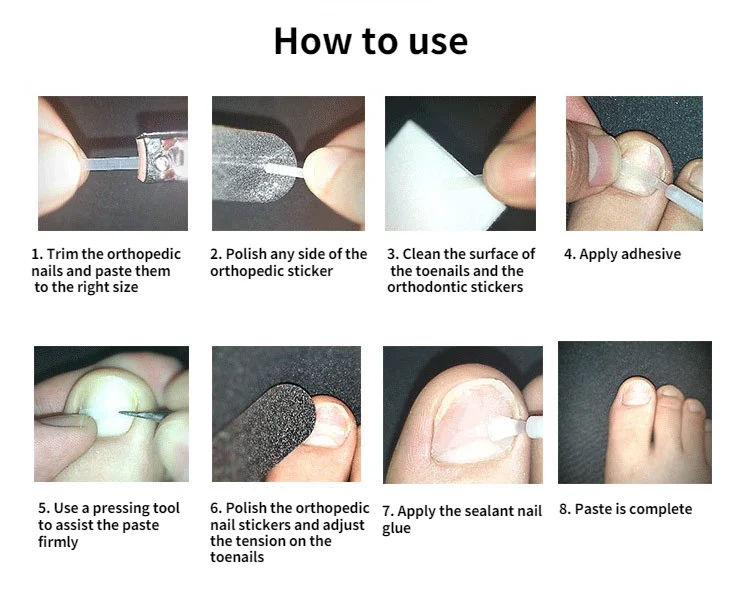 How to use

1. Trim the orthopedic nails and paste them to the right size

2. Polish any side of the orthopedic sticker

3. Clean the surface of the toenails and the orthodontic stickers

4. Apply adhesive

5. Use a pressing tool to assist the paste firmly

6. Polish the orthopedic nail stickers and adjust the tension on the toenails

7. Apply the sealant nail glue

8. Paste is complete