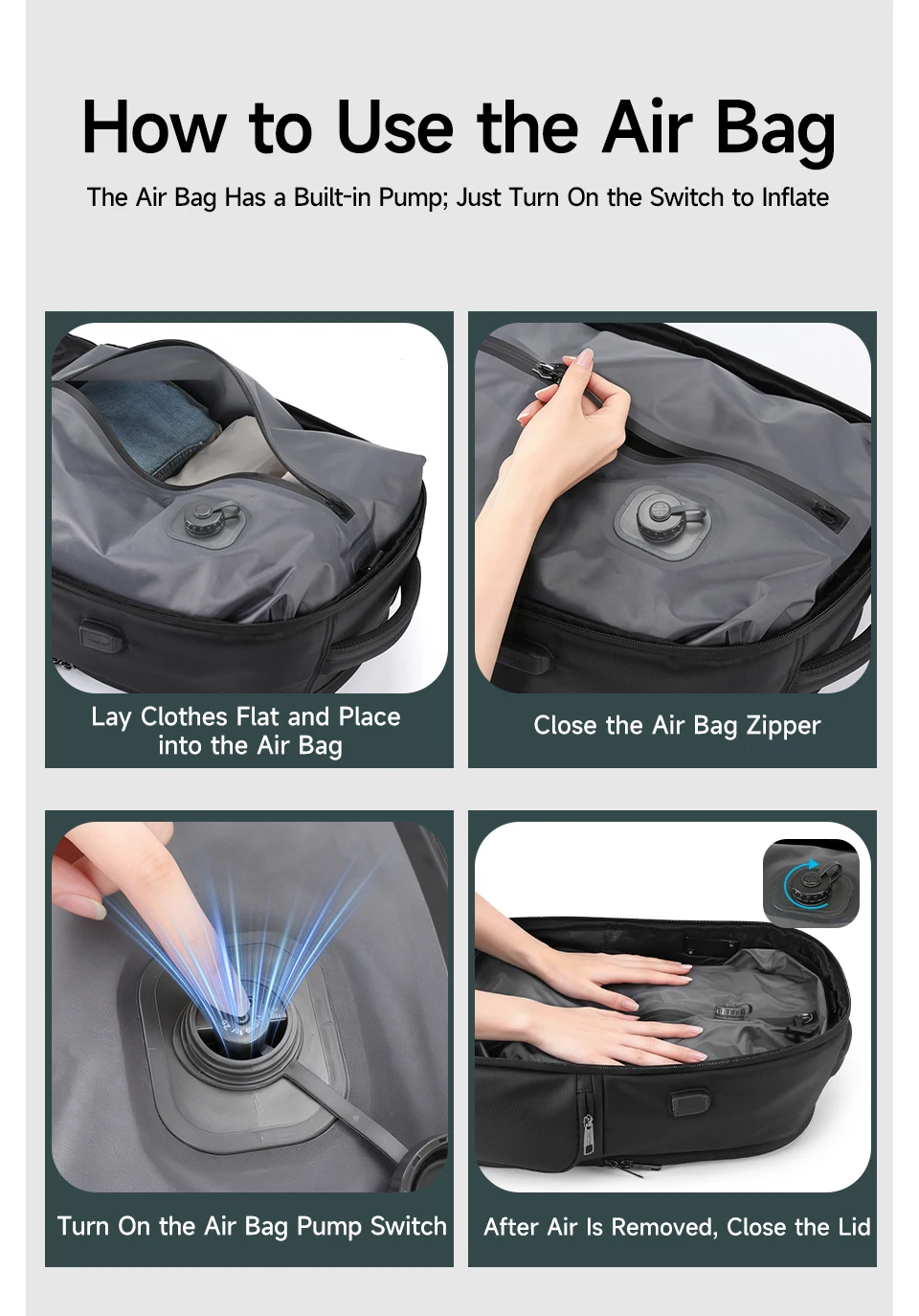 How to Use the Air Bag

The Air Bag Has a Built-in Pump; Just Turn On the Switch to Inflate

Lay Clothes Flat and Place into the Air Bag

Close the Air Bag Zipper

Turn On the Air Bag Pump Switch

After Air Is Removed, Close the Lid