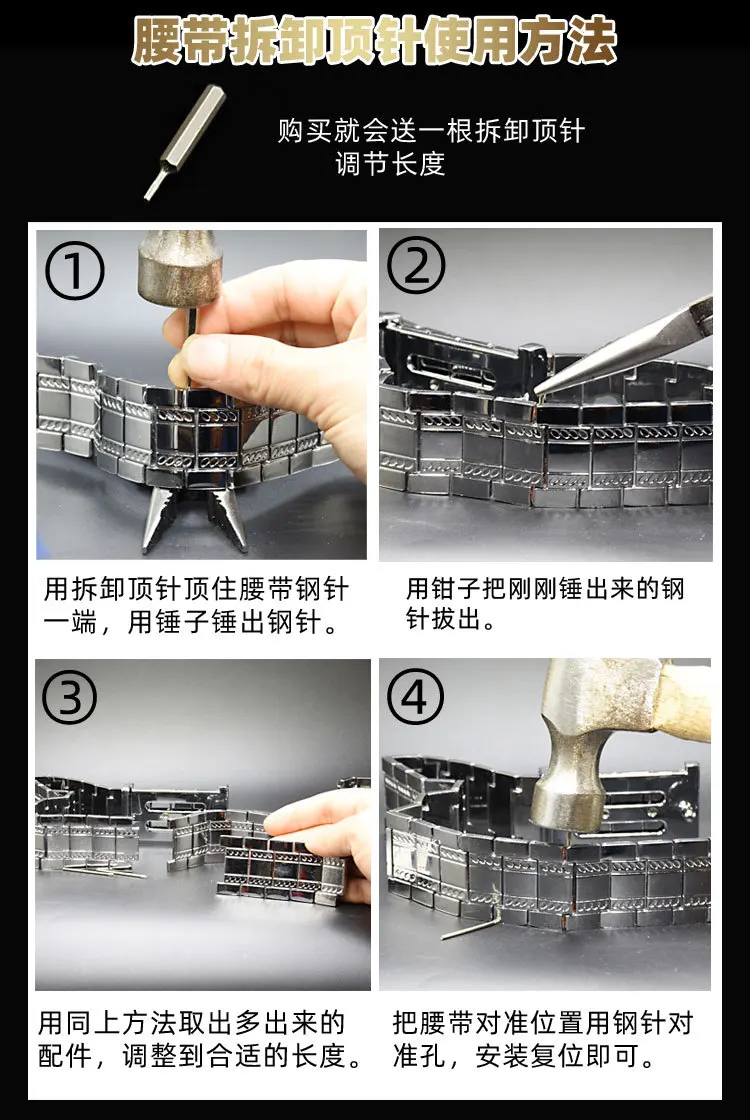 腰带拆卸顶针使用方法

购买就会送一根拆卸顶针
调节长度

①

用拆卸顶针顶住腰带钢针一端，用锤子锤出钢针。

②

用钳子把刚刚锤出来的钢针拔出。

③

用同上方法取出多出来的配件，调整到合适的长度。

④

把腰带对准位置用钢针对准孔，安装复位即可。