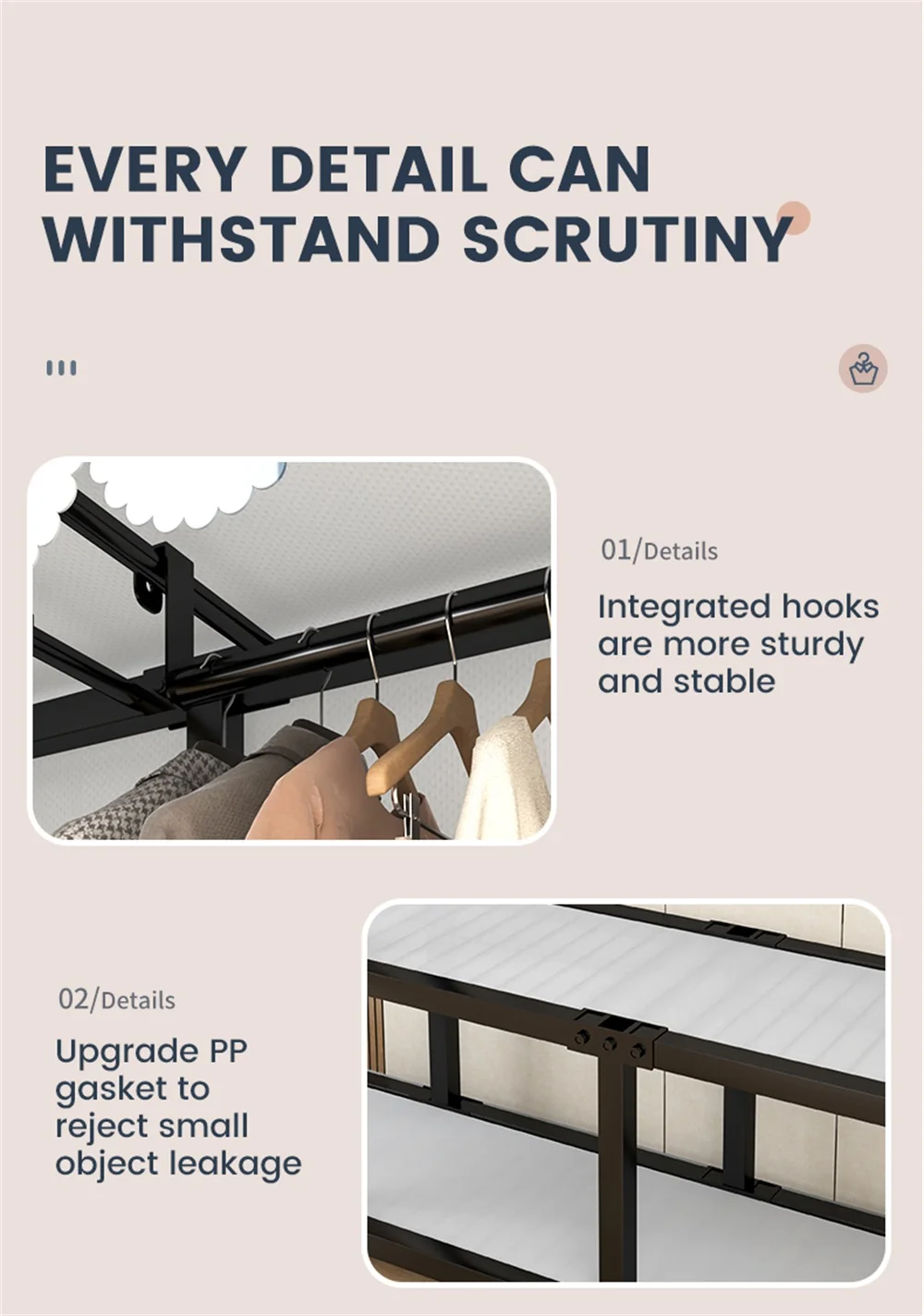 EVERY DETAIL CAN WITHSTAND SCRUTINY

01/Details

Integrated hooks are more sturdy and stable

02/Details

Upgrade PP gasket to reject small object leakage