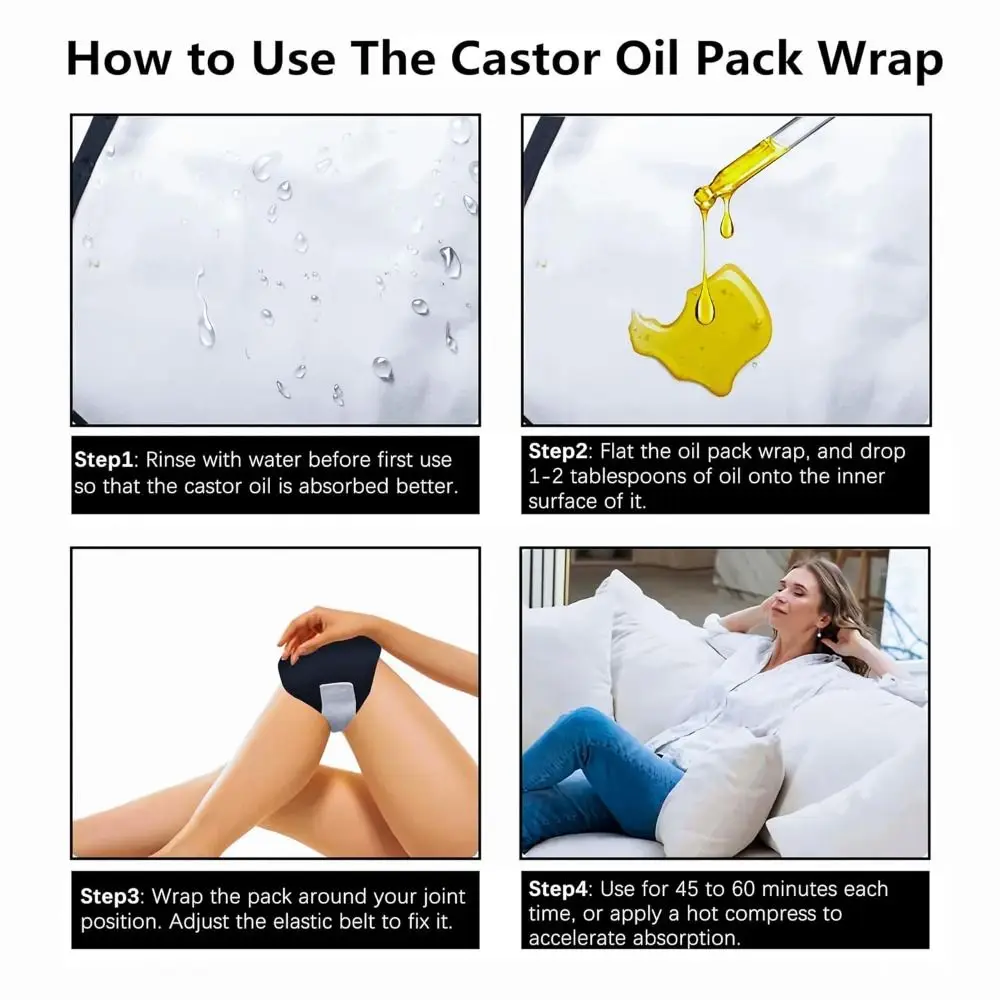 How to Use The Castor Oil Pack Wrap

Step1: Rinse with water before first use so that the castor oil is absorbed better.

Step2: Flat the oil pack wrap, and drop 1-2 tablespoons of oil onto the inner surface of it.

Step3: Wrap the pack around your joint position. Adjust the elastic belt to fix it.

Step4: Use for 45 to 60 minutes each time, or apply a hot compress to accelerate absorption.