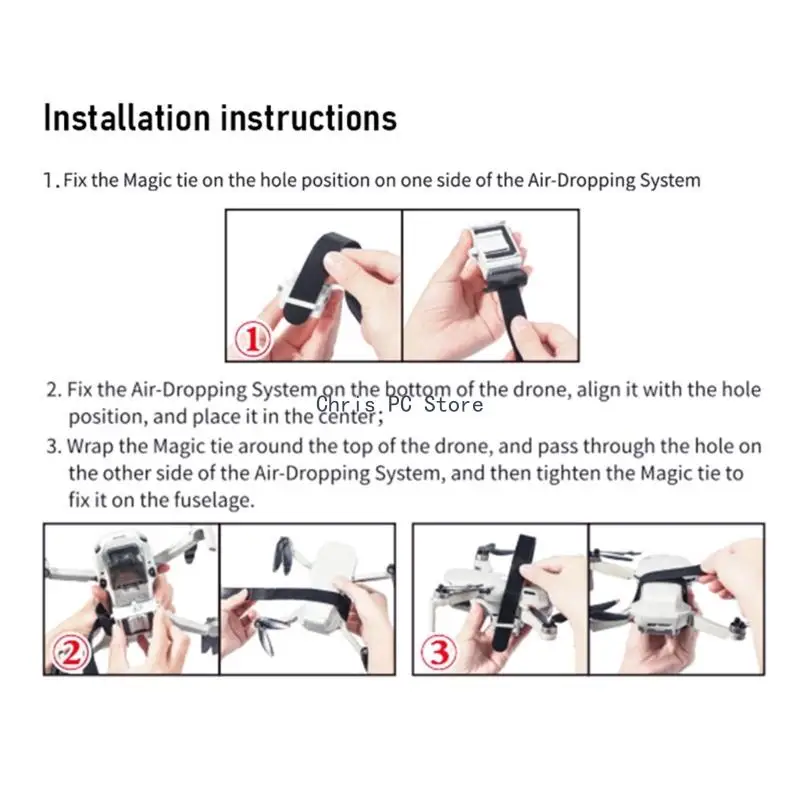 Installation instructions

1. Fix the Magic tie on the hole position on one side of the Air-Dropping System

①

2. Fix the Air-Dropping System on the bottom of the drone, align it with the hole position, and place it in the center;

Chris PC Store

3. Wrap the Magic tie around the top of the drone, and pass through the hole on the other side of the Air-Dropping System, and then tighten the Magic tie to fix it on the fuselage.

②

③