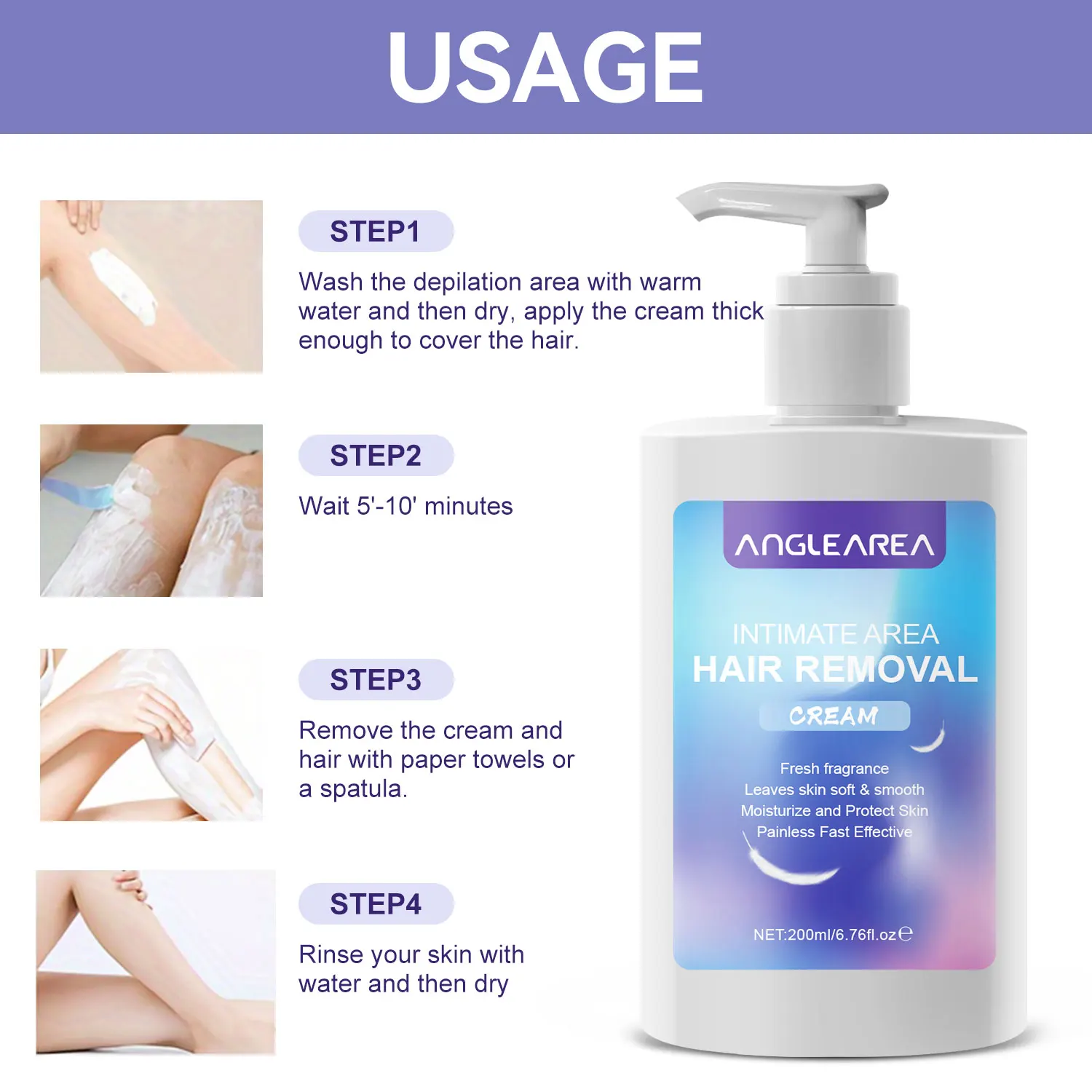 USAGE

STEP1

Wash the depilation area with warm water and then dry, apply the cream thick enough to cover the hair.

STEP2

Wait 5'-10' minutes

STEP3

Remove the cream and hair with paper towels or a spatula.

STEP4

Rinse your skin with water and then dry

ANGLEAREA

INTIMATE AREA
HAIR REMOVAL
CREAM

Fresh fragrance
Leaves skin soft & smooth
Moisturize and Protect Skin
Painless Fast Effective

NET:200ml/6.76fl.oz℮