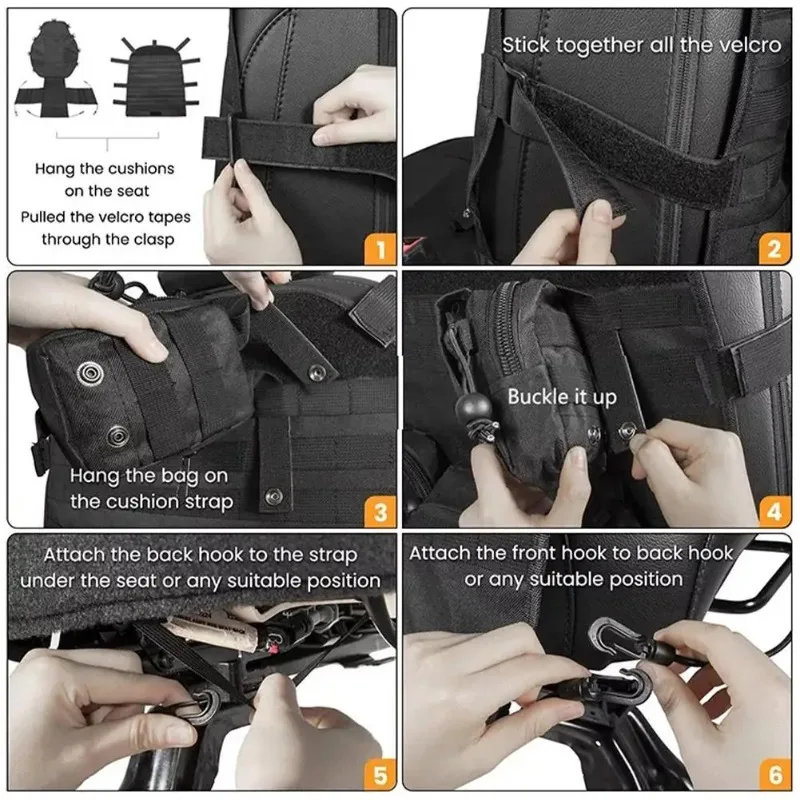 Hang the cushions on the seat
Pulled the velcro tapes through the clasp
1

Stick together all the velcro
2

Hang the bag on the cushion strap
3

Buckle it up
4

Attach the back hook to the strap under the seat or any suitable position
5

Attach the front hook to back hook or any suitable position
6