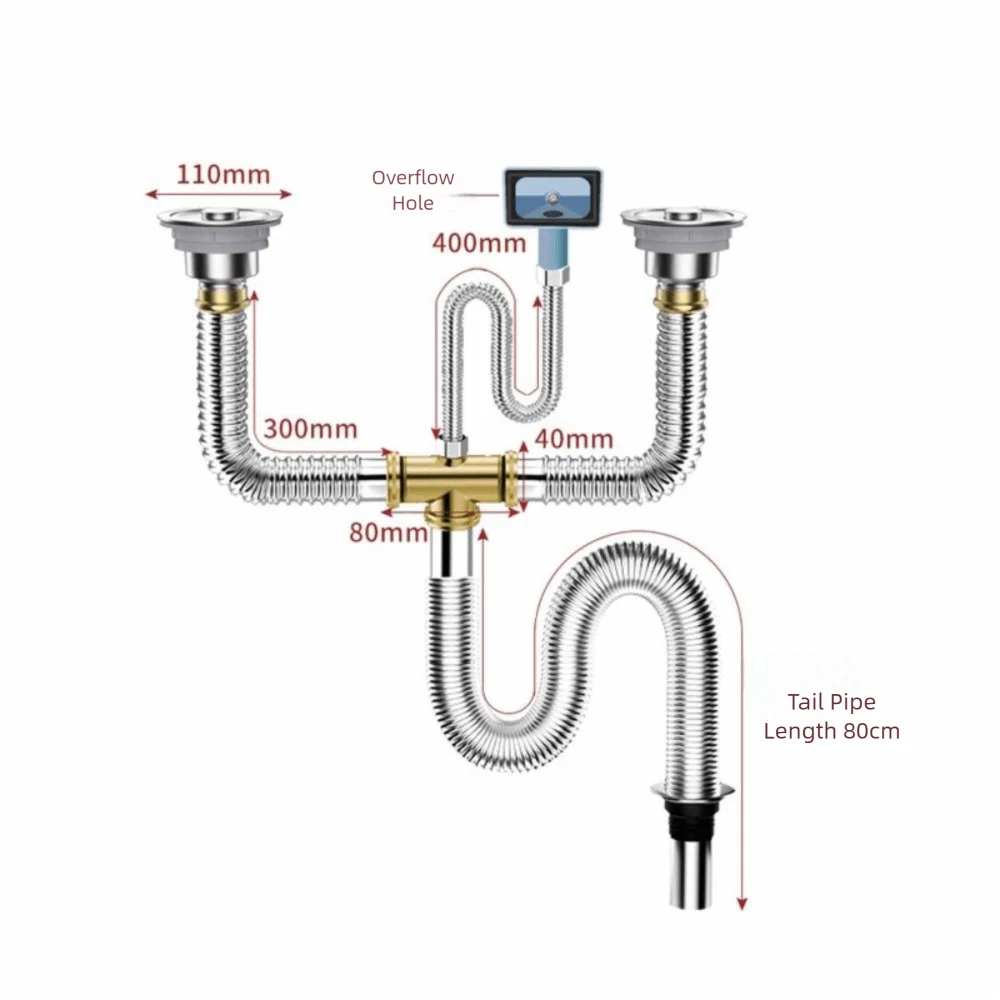 110mm

Overflow Hole

400mm

300mm

40mm

80mm

Tail Pipe Length 80cm