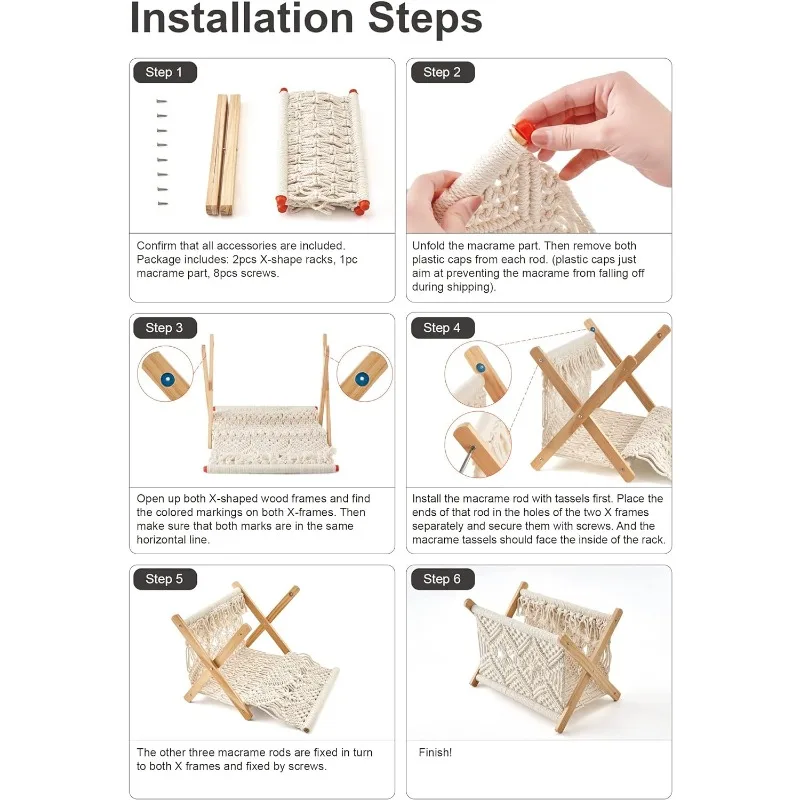 Installation Steps

Step 1

Confirm that all accessories are included. Package includes: 2pcs X-shape racks, 1pc macrame part, 8pcs screws.

Step 2

Unfold the macrame part. Then remove both plastic caps from each rod. (plastic caps just aim at preventing the macrame from falling off during shipping).

Step 3

Open up both X-shaped wood frames and find the colored markings on both X-frames. Then make sure that both marks are in the same horizontal line.

Step 4

Install the macrame rod with tassels first. Place the ends of that rod in the holes of the two X frames separately and secure them with screws. And the macrame tassels should face the inside of the rack.

Step 5

The other three macrame rods are fixed in turn to both X frames and fixed by screws.

Step 6

Finish!