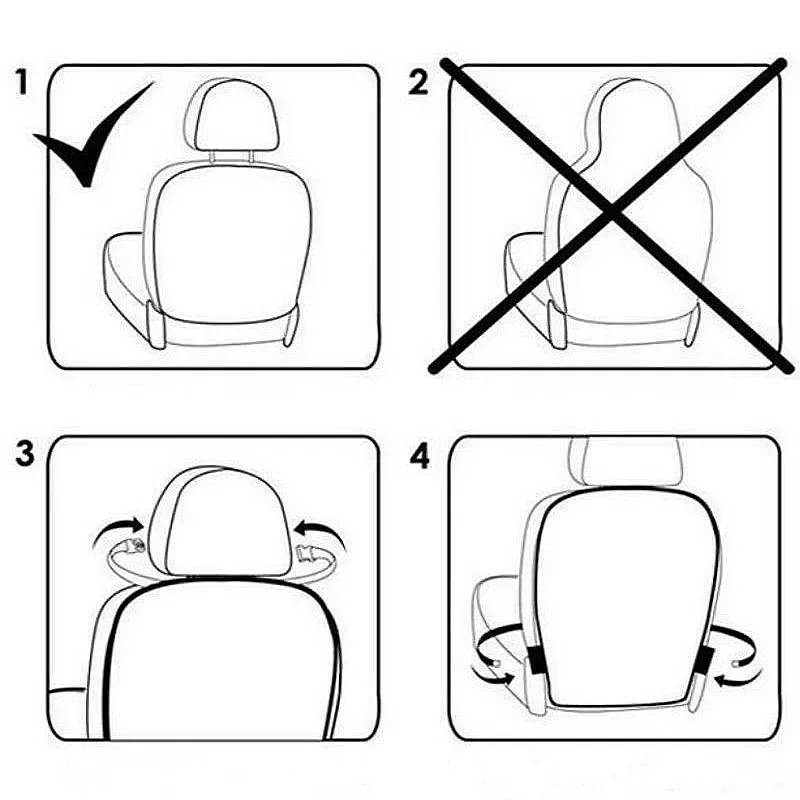 1

2

3

4