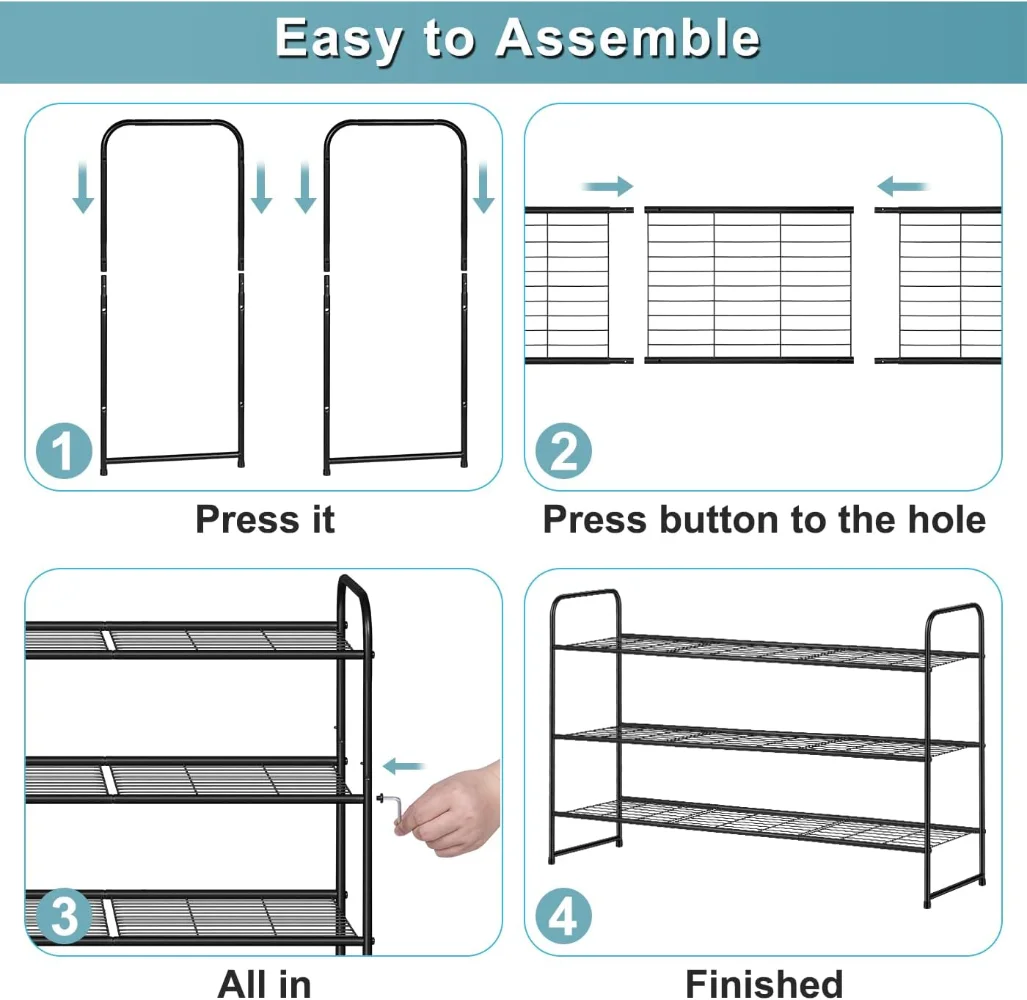 Easy to Assemble

1

Press it

2

Press button to the hole

3

All in

4

Finished